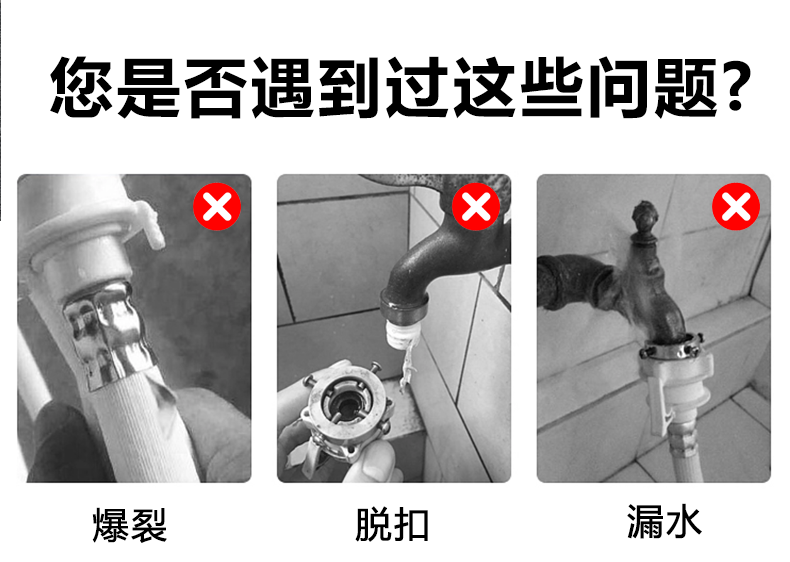 您是否遇到过这些问题?

爆裂

脱扣

漏水