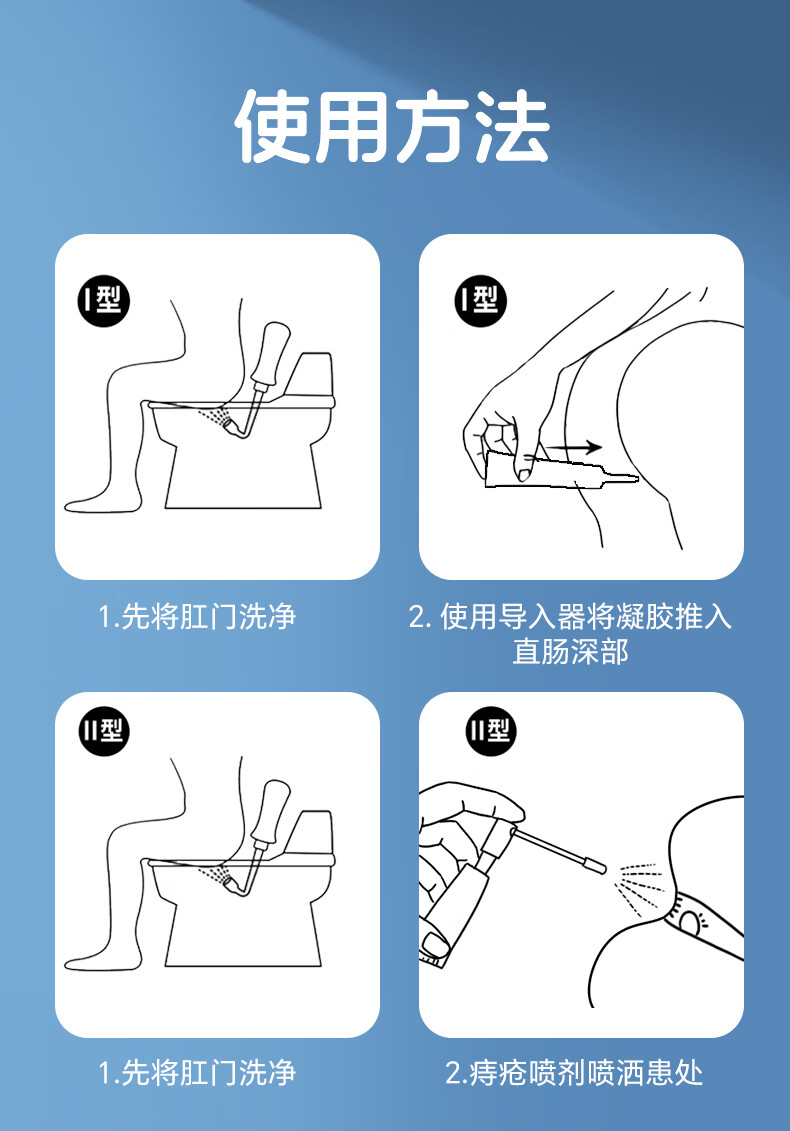 使用方法

I型

1.先将肛门洗净

I型

2. 使用导入器将凝胶推入直肠深部

II型

1.先将肛门洗净

II型

2.痔疮喷剂喷洒患处