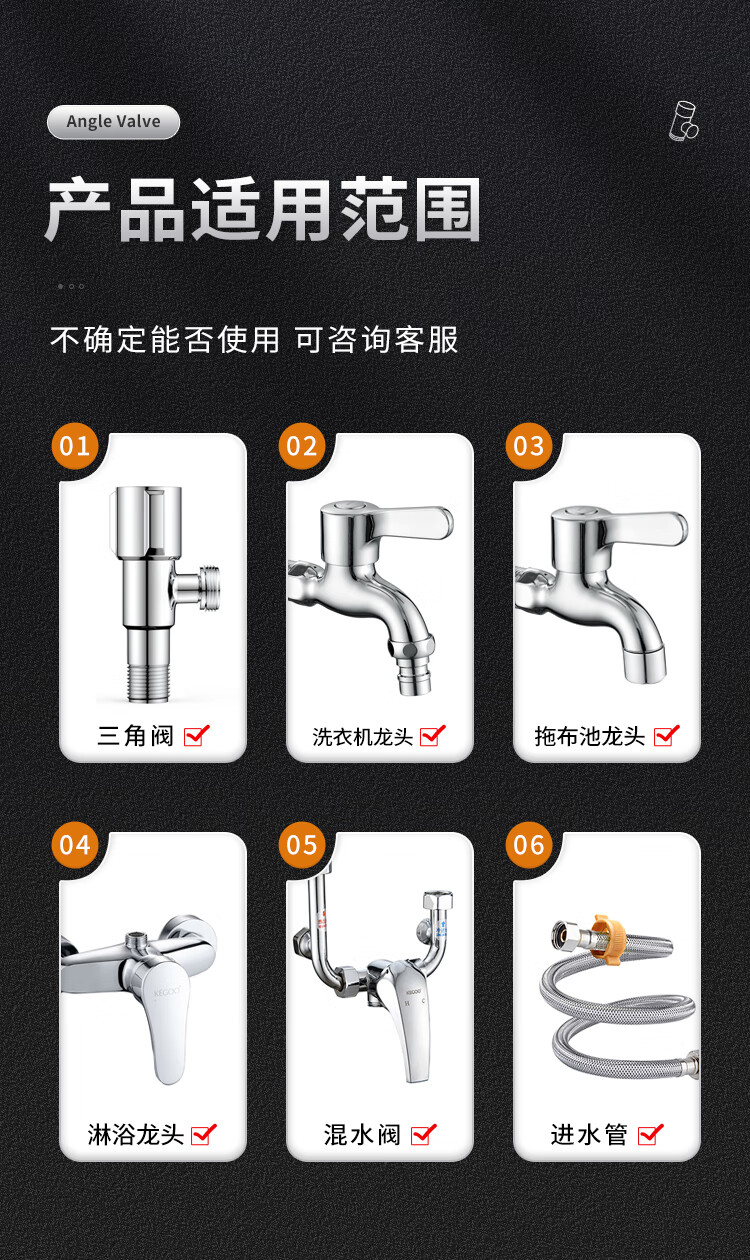 Angle Valve

产品适用范围

不确定能否使用 可咨询客服

01
三角阀

02
洗衣机龙头

03
拖布池龙头

04
淋浴龙头

05
混水阀

06
进水管