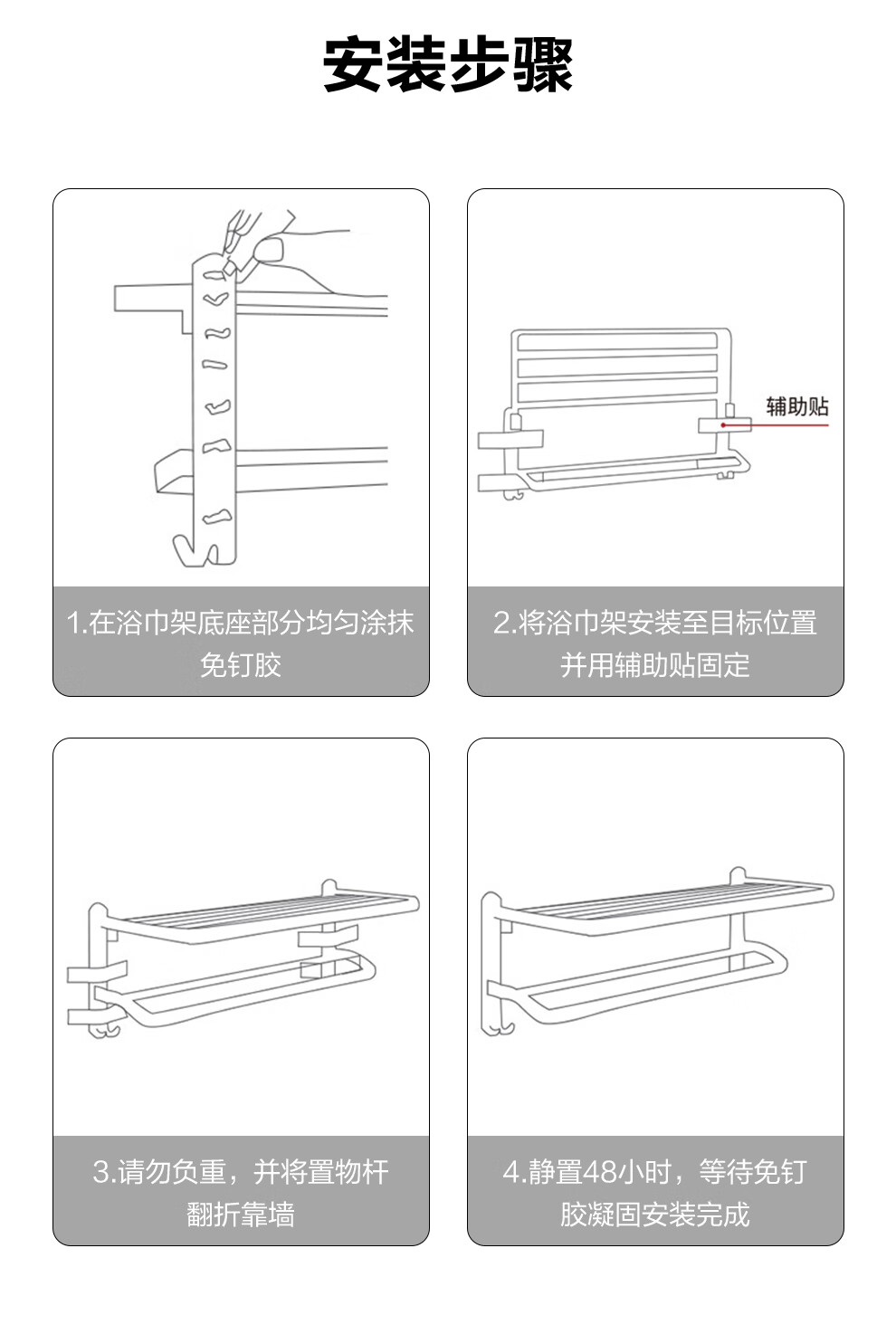 安装步骤

1.在浴巾架底座部分均匀涂抹免钉胶

辅助贴

2.将浴巾架安装至目标位置并用辅助贴固定

3.请勿负重，并将置物杆翻折靠墙

4.静置48小时，等待免钉胶凝固安装完成