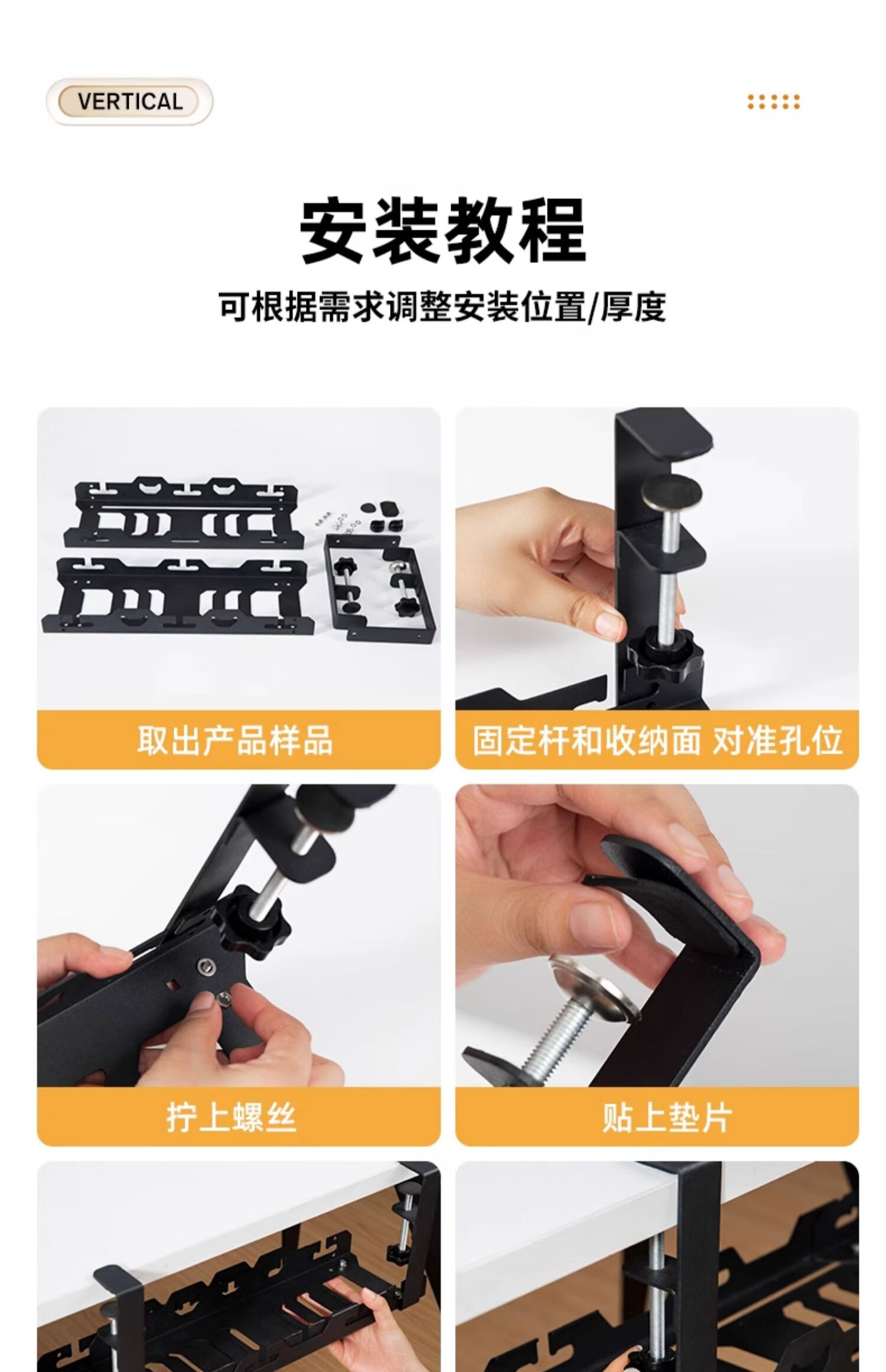 VERTICAL

安装教程

可根据需求调整安装位置/厚度

取出产品样品

固定杆和收纳面 对准孔位

拧上螺丝

贴上垫片