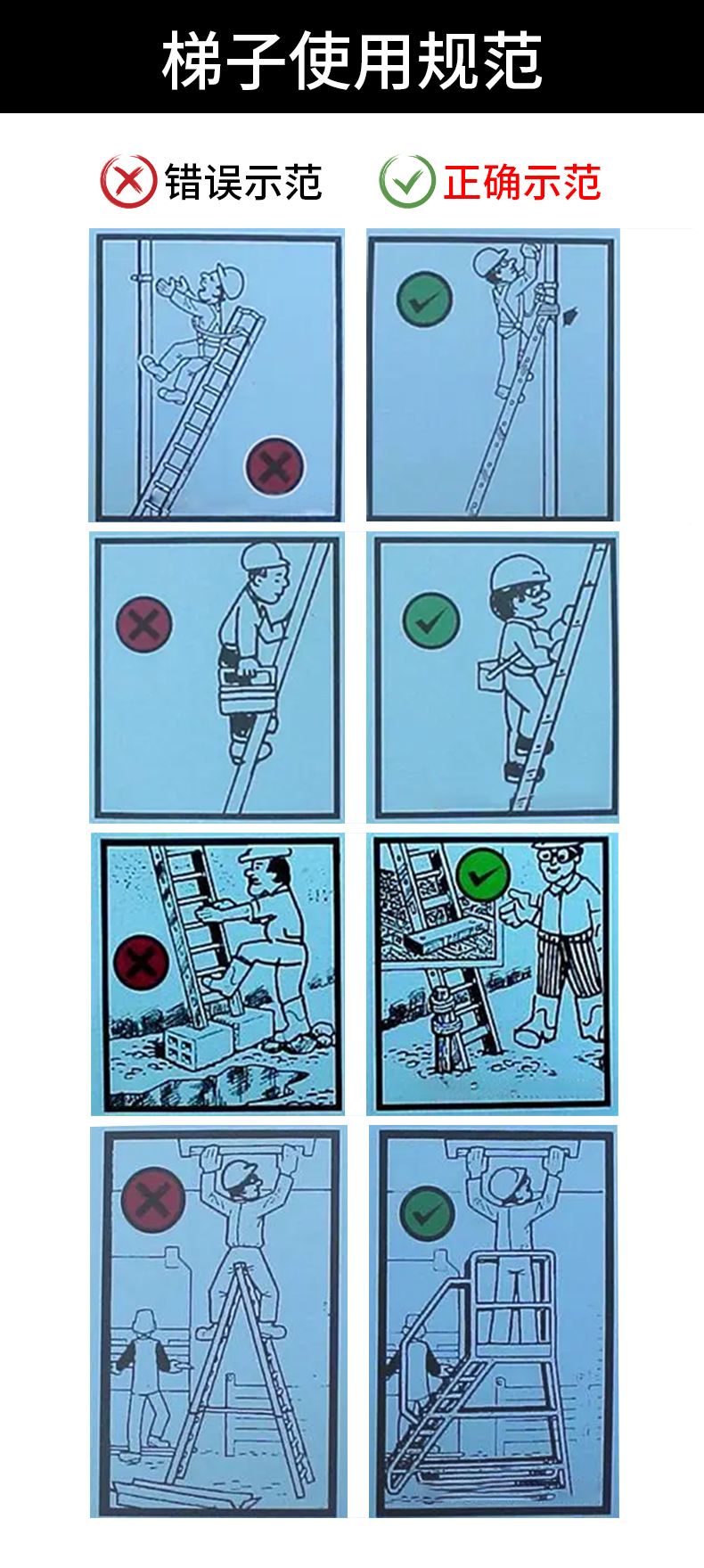 梯子使用规范

错误示范　正确示范