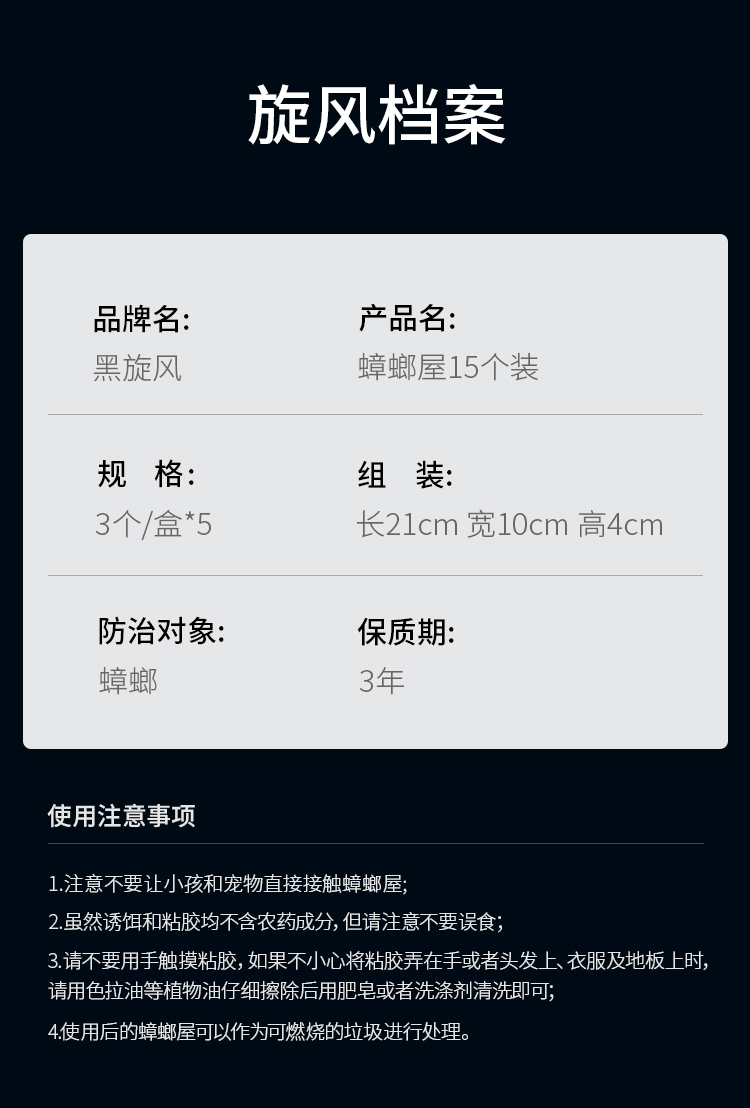 旋风档案

品牌名:
黑旋风

产品名:
蟑螂屋15个装

规　格:
3个/盒*5

组　装:
长21cm 宽10cm 高4cm

防治对象:
蟑螂

保质期:
3年

使用注意事项

1.注意不要让小孩和宠物直接接触蟑螂屋;

2.虽然诱饵和粘胶均不含农药成分,但请注意不要误食;

3.请不要用手触摸粘胶,如果不小心将粘胶弄在手或者头发上、衣服及地板上时,请用色拉油等植物油仔细擦除后用肥皂或者洗涤剂清洗即可;

4.使用后的蟑螂屋可以作为可燃烧的垃圾进行处理。