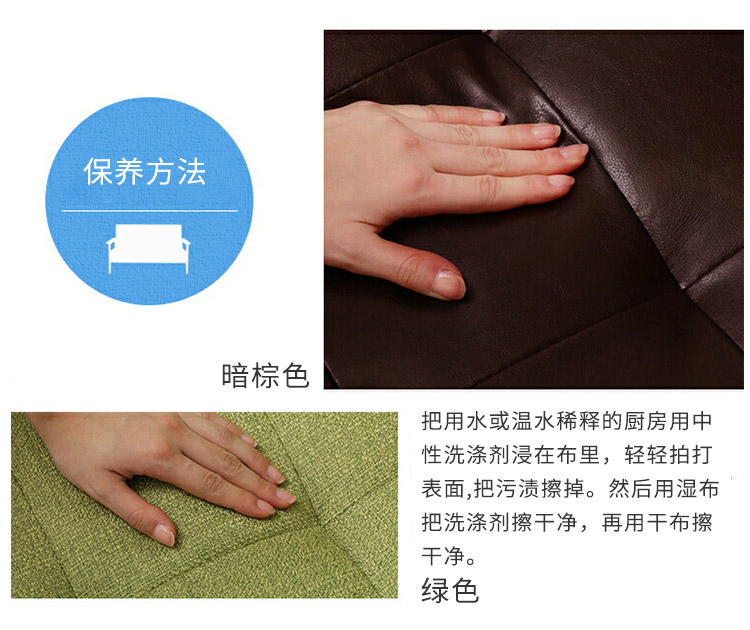 保养方法

暗棕色

把用水或温水稀释的厨房用中性洗涤剂浸在布里，轻轻拍打表面,把污渍擦掉。然后用湿布把洗涤剂擦干净，再用干布擦干净。

绿色