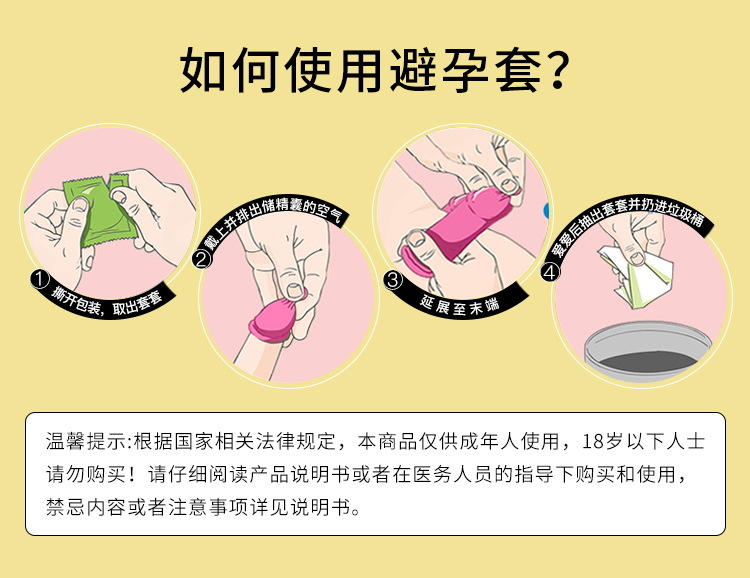 如何使用避孕套?

① 撕开包装，取出套套

② 戴上并排出储精囊的空气

③ 延展至末端

④ 爱爱后抽出套套并扔进垃圾桶

温馨提示:根据国家相关法律规定，本商品仅供成年人使用，18岁以下人士请勿购买！请仔细阅读产品说明书或者在医务人员的指导下购买和使用，禁忌内容或者注意事项详见说明书。