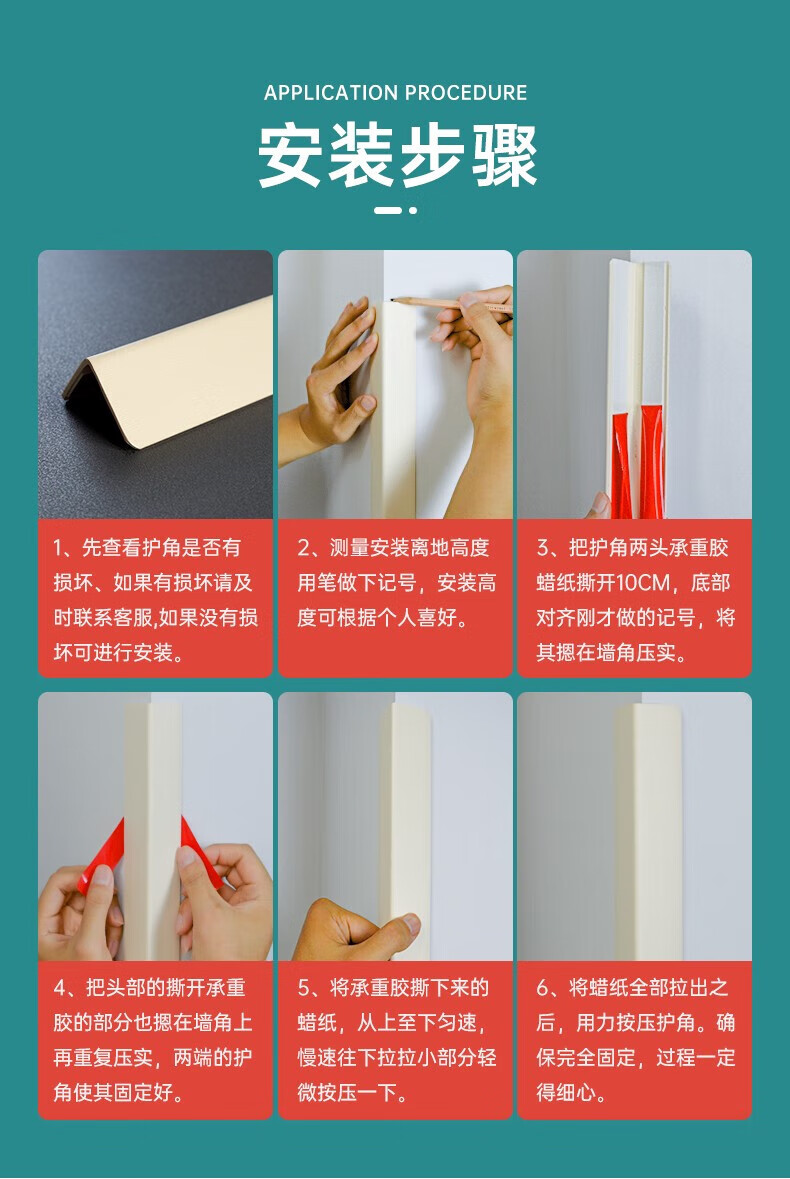 APPLICATION PROCEDURE

安装步骤

1、先查看护角是否有损坏、如果有损坏请及时联系客服,如果没有损坏可进行安装。

2、测量安装离地高度用笔做下记号，安装高度可根据个人喜好。

3、把护角两头承重胶蜡纸撕开10CM，底部对齐刚才做的记号，将其摁在墙角压实。

4、把头部的撕开承重胶的部分也摁在墙角上再重复压实，两端的护角使其固定好。

5、将承重胶撕下来的蜡纸，从上至下匀速，慢速往下拉拉小部分轻微按压一下。

6、将蜡纸全部拉出之后，用力按压护角。确保完全固定，过程一定得细心。