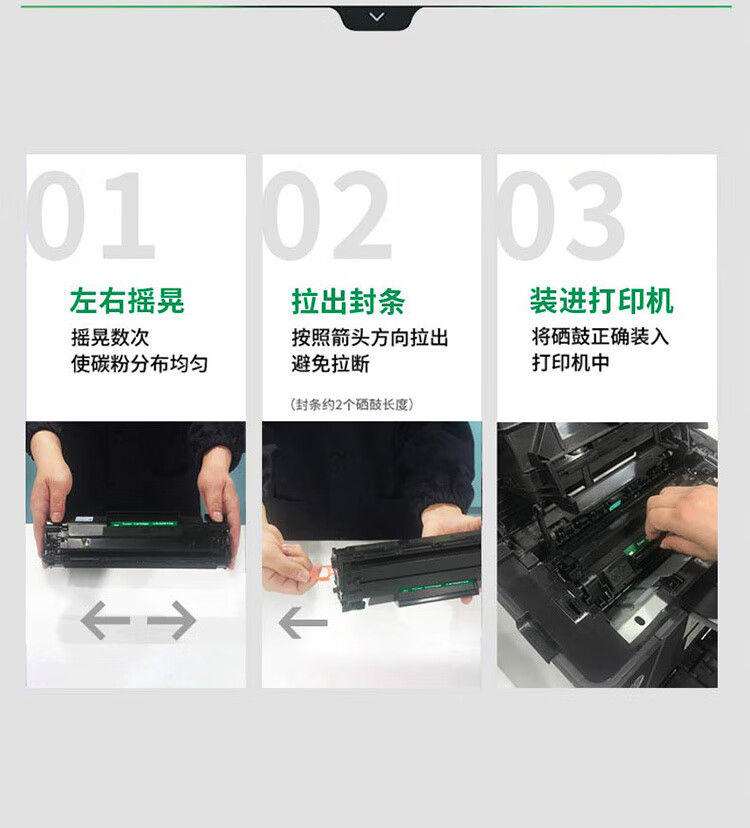 01
左右摇晃
摇晃数次
使碳粉分布均匀

02
拉出封条
按照箭头方向拉出
避免拉断
（封条约2个硒鼓长度）

03
装进打印机
将硒鼓正确装入
打印机中