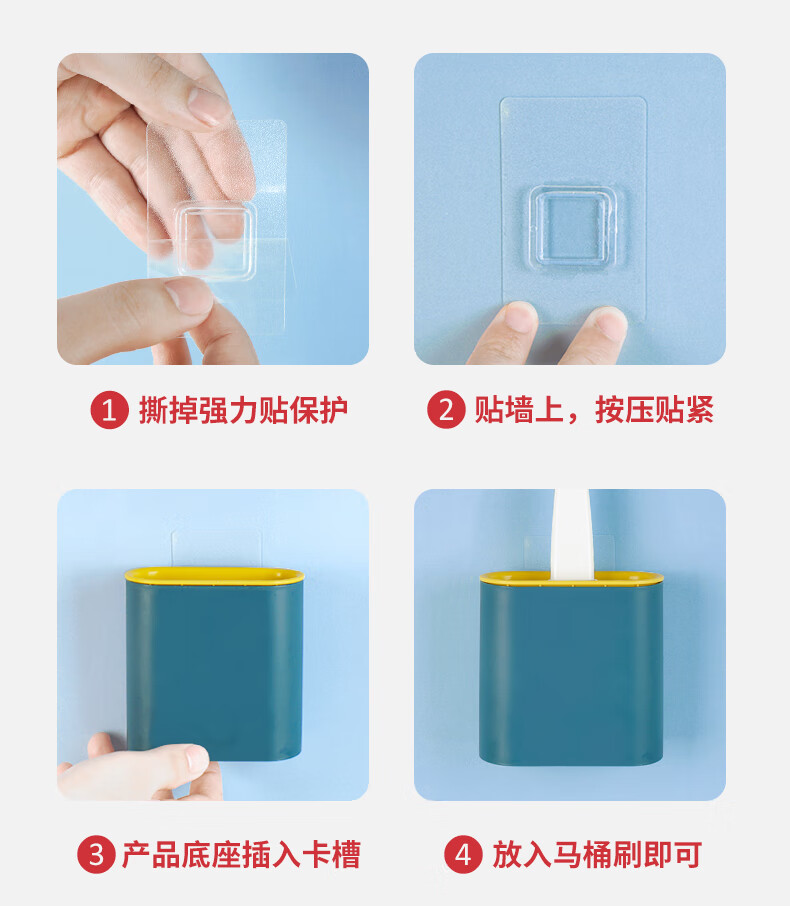 1 撕掉强力贴保护

2 贴墙上，按压贴紧

3 产品底座插入卡槽

4 放入马桶刷即可