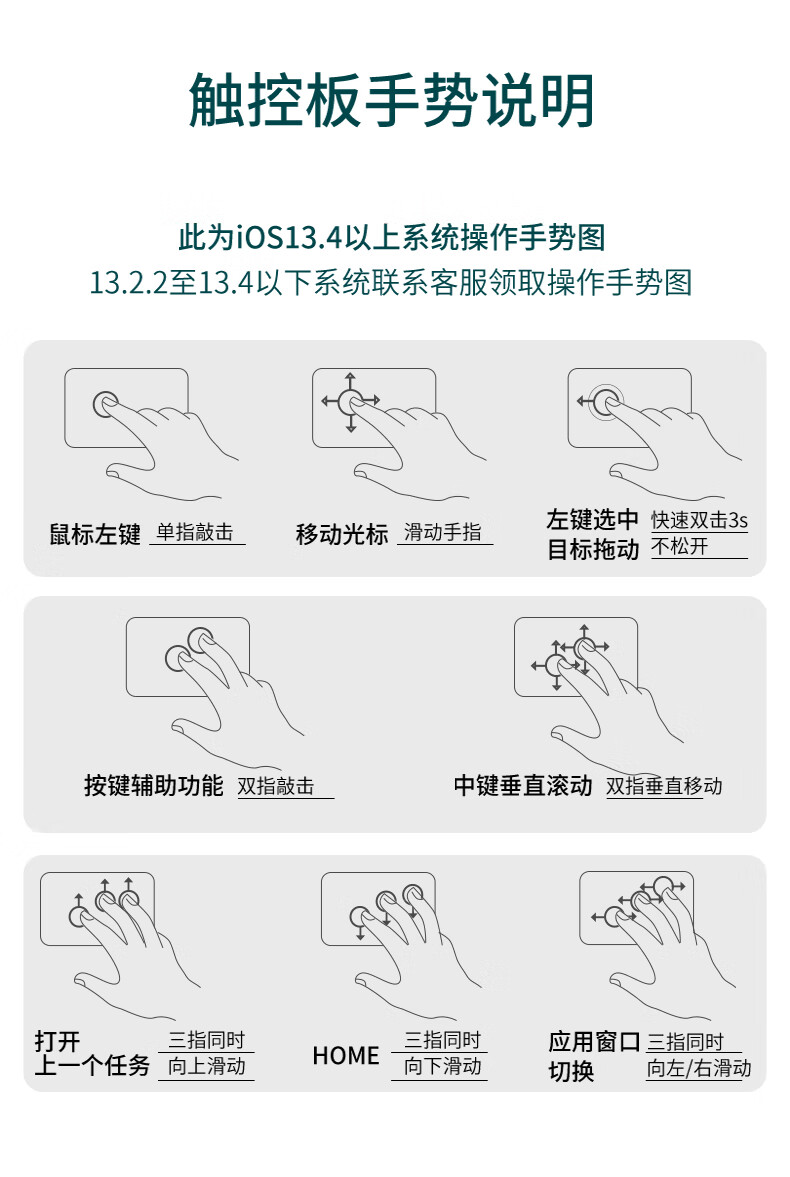 触控板手势说明

此为iOS13.4以上系统操作手势图
13.2.2至13.4以下系统联系客服领取操作手势图

鼠标左键 单指敲击

移动光标 滑动手指

左键选中目标拖动 快速双击3s不松开

按键辅助功能 双指敲击

中键垂直滚动 双指垂直移动

打开上一个任务 三指同时向上滑动

HOME 三指同时向下滑动

应用窗口切换 三指同时向左/右滑动