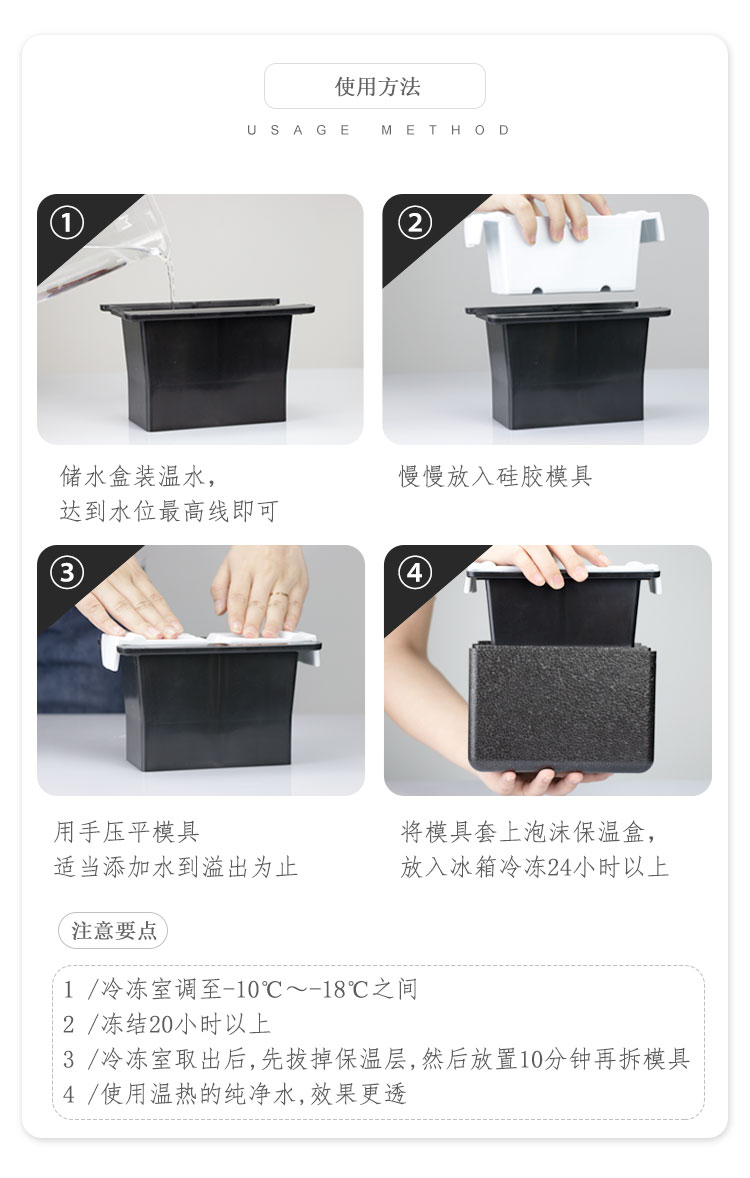 使用方法

USAGE METHOD

①

储水盒装温水，
达到水位最高线即可

②

慢慢放入硅胶模具

③

用手压平模具
适当添加水到溢出为止

④

将模具套上泡沫保温盒，
放入冰箱冷冻24小时以上

注意要点

1 /冷冻室调至-10℃～-18℃之间
2 /冻结20小时以上
3 /冷冻室取出后，先拔掉保温层，然后放置10分钟再拆模具
4 /使用温热的纯净水，效果更透