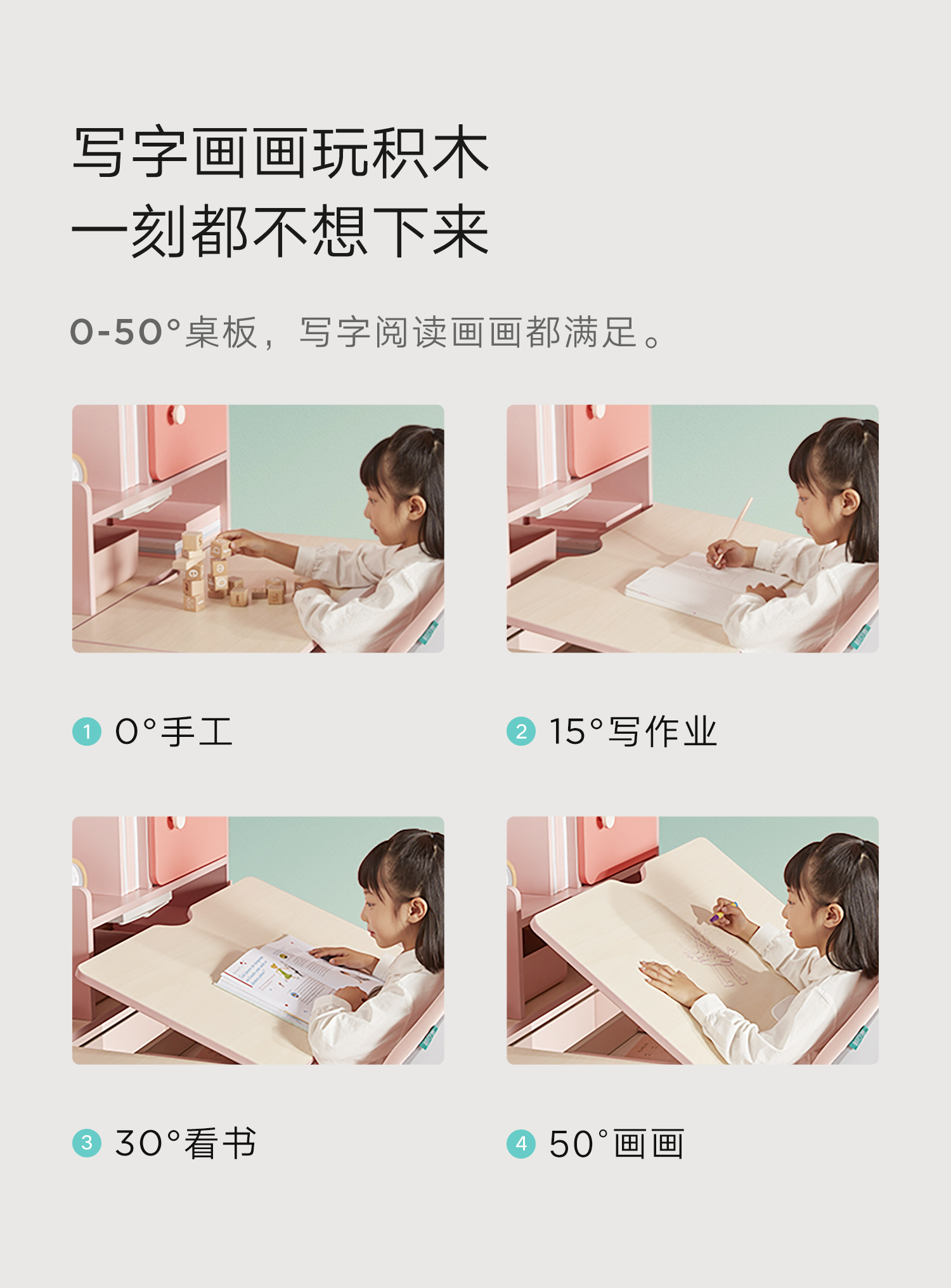 写字画画玩积木
一刻都不想下来

0-50°桌板，写字阅读画画都满足。

1 0°手工

2 15°写作业

3 30°看书

4 50°画画