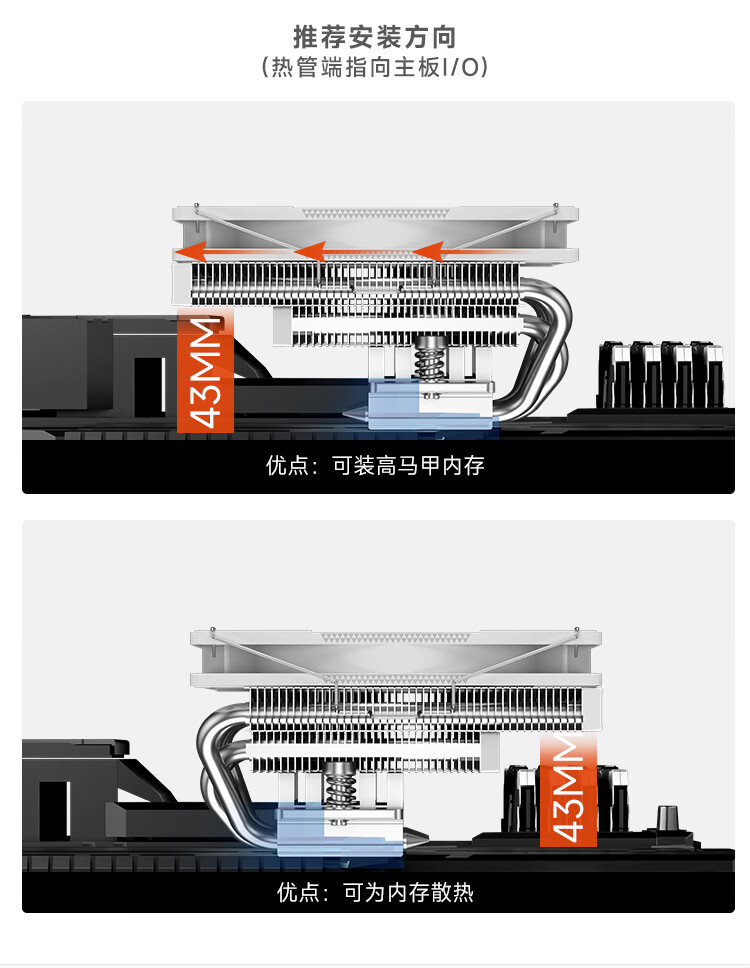 推荐安装方向
(热管端指向主板I/O)

43MM

优点：可装高马甲内存

43MM

优点：可为内存散热