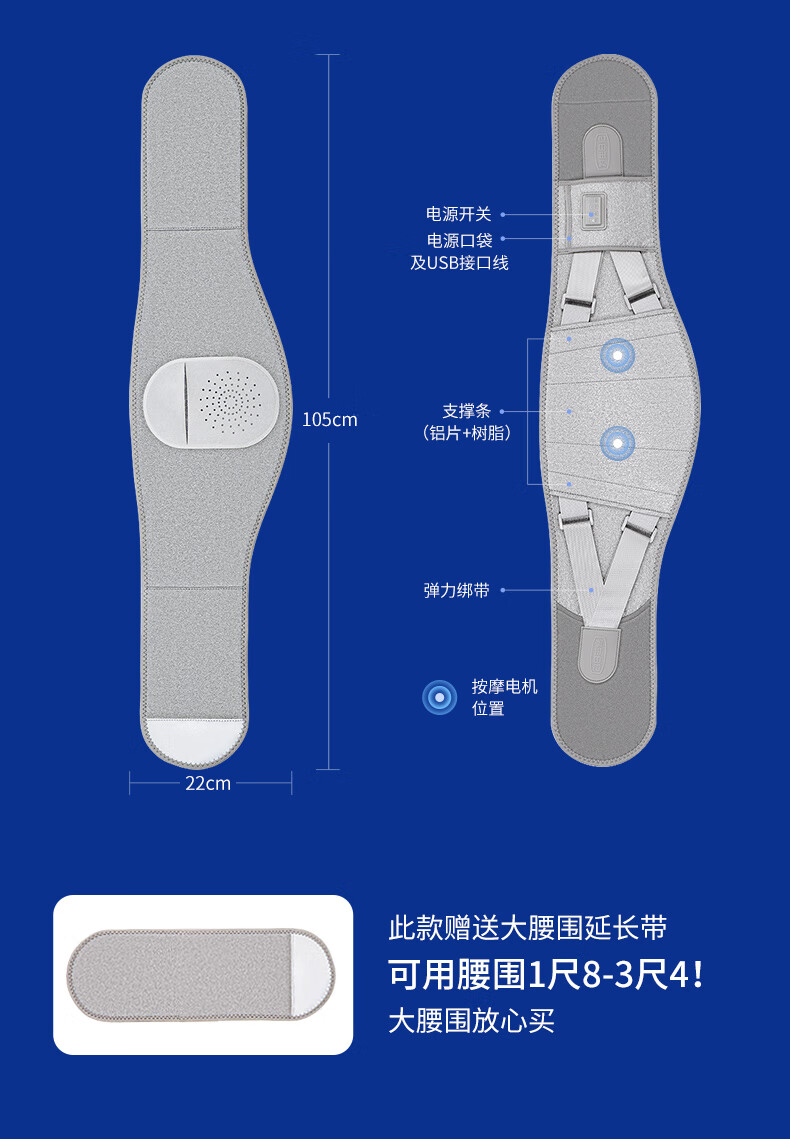 105cm

22cm

电源开关

电源口袋
及USB接口线

支撑条
（铝片+树脂）

弹力绑带

按摩电机
位置

此款赠送大腰围延长带
可用腰围1尺8-3尺4！
大腰围放心买