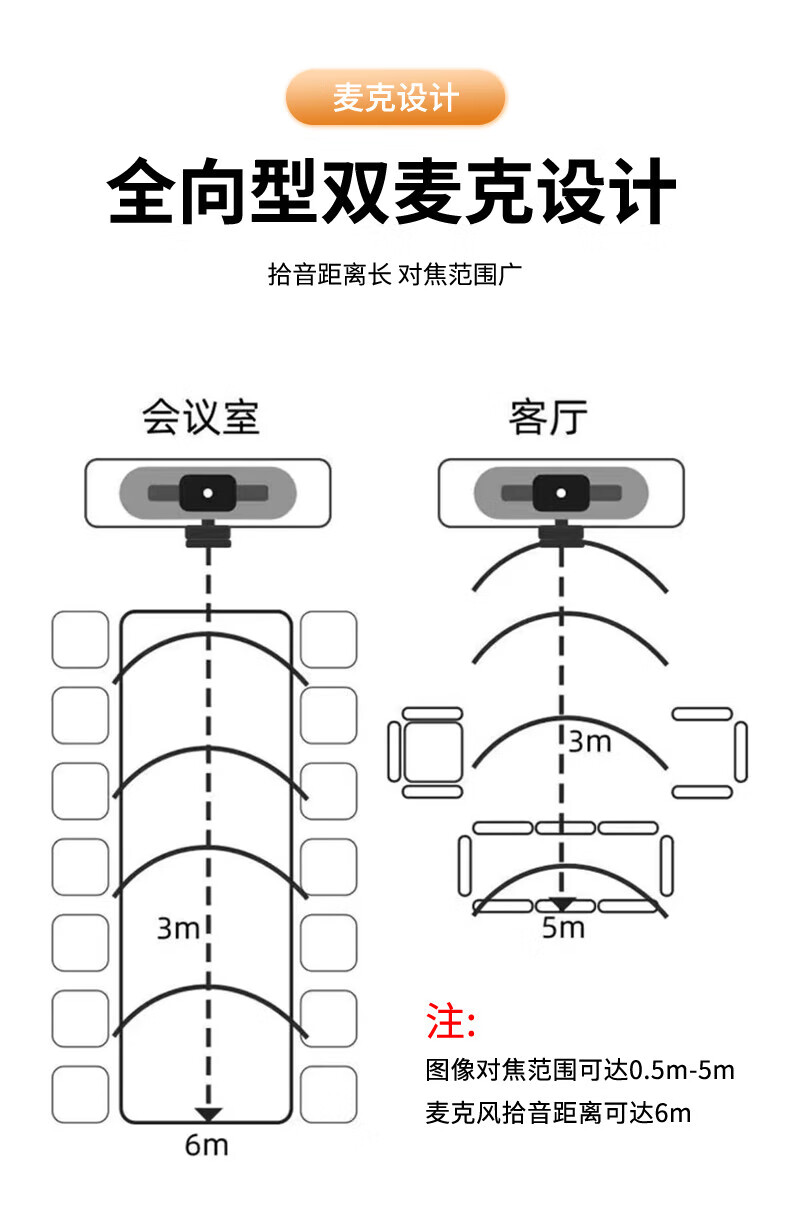 麦克设计

全向型双麦克设计

拾音距离长 对焦范围广

会议室

3m

6m

客厅

3m

5m

注:

图像对焦范围可达0.5m-5m

麦克风拾音距离可达6m