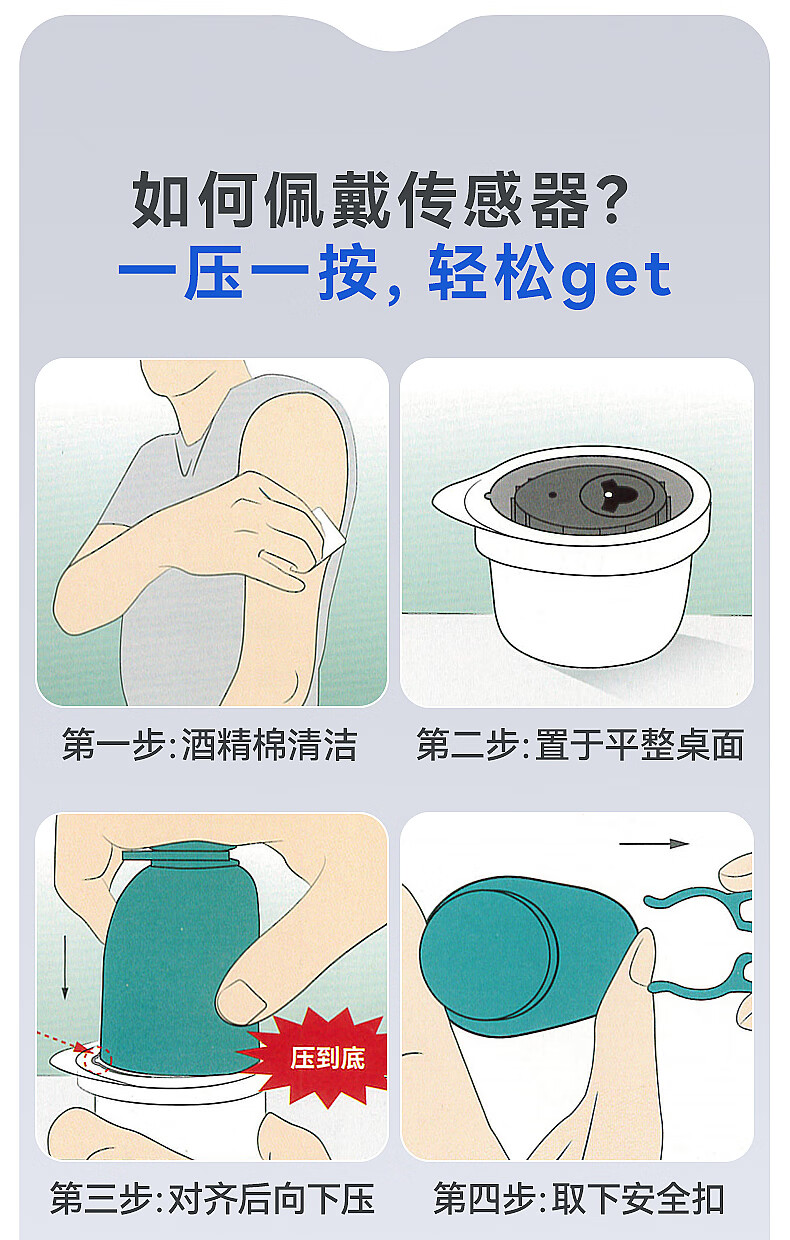 如何佩戴传感器?
一压一按，轻松get

第一步:酒精棉清洁

第二步:置于平整桌面

压到底

第三步:对齐后向下压

第四步:取下安全扣