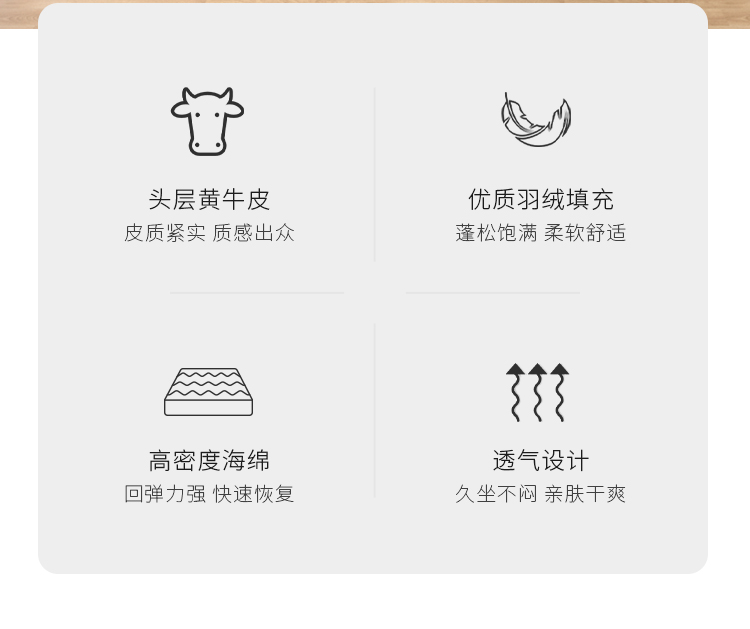 头层黄牛皮
皮质紧实 质感出众

优质羽绒填充
蓬松饱满 柔软舒适

高密度海绵
回弹力强 快速恢复

透气设计
久坐不闷 亲肤干爽