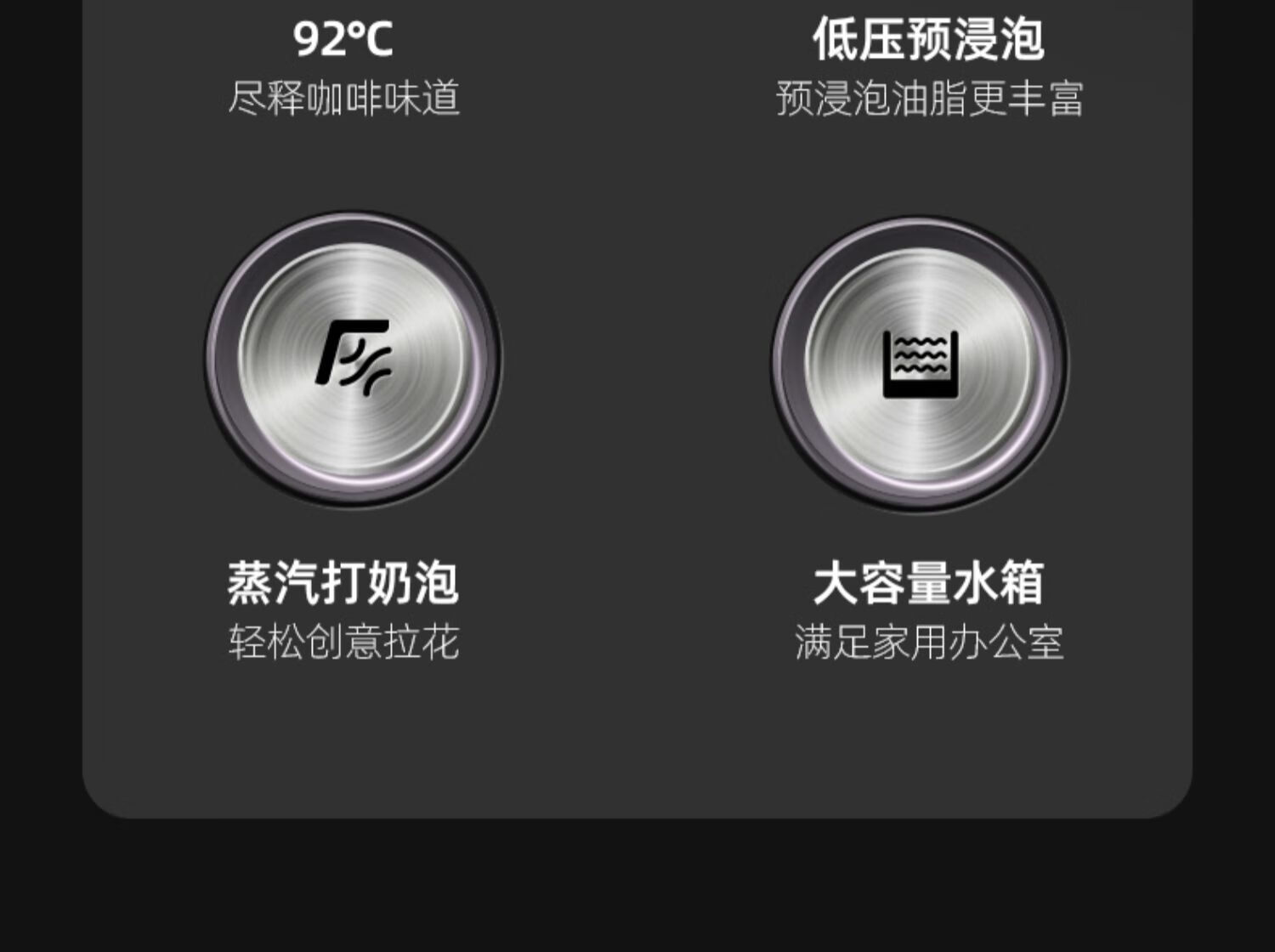 92℃
尽释咖啡味道

低压预浸泡
预浸泡油脂更丰富

蒸汽打奶泡
轻松创意拉花

大容量水箱
满足家用办公室