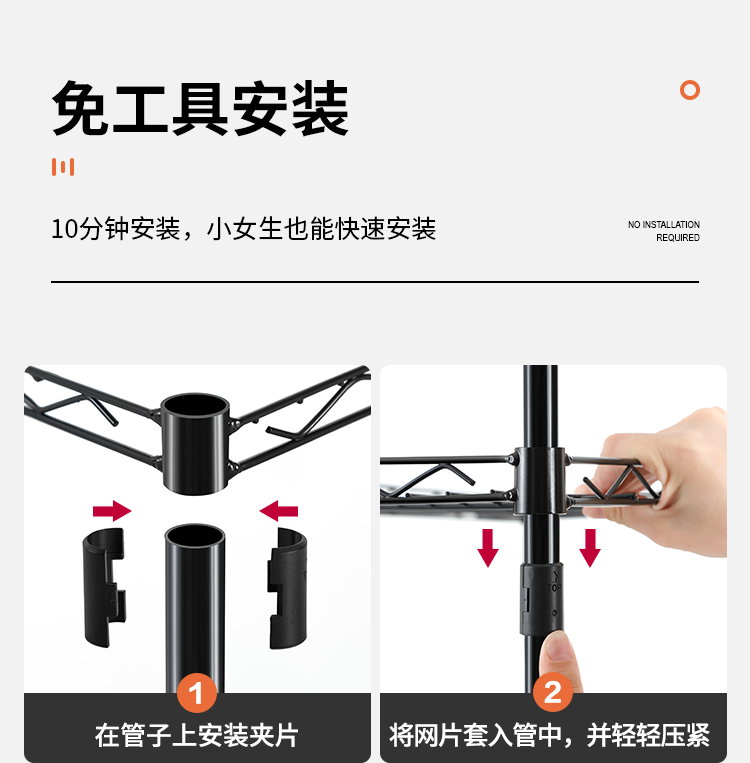 免工具安装

10分钟安装，小女生也能快速安装

NO INSTALLATION REQUIRED

1
在管子上安装夹片

2
将网片套入管中，并轻轻压紧