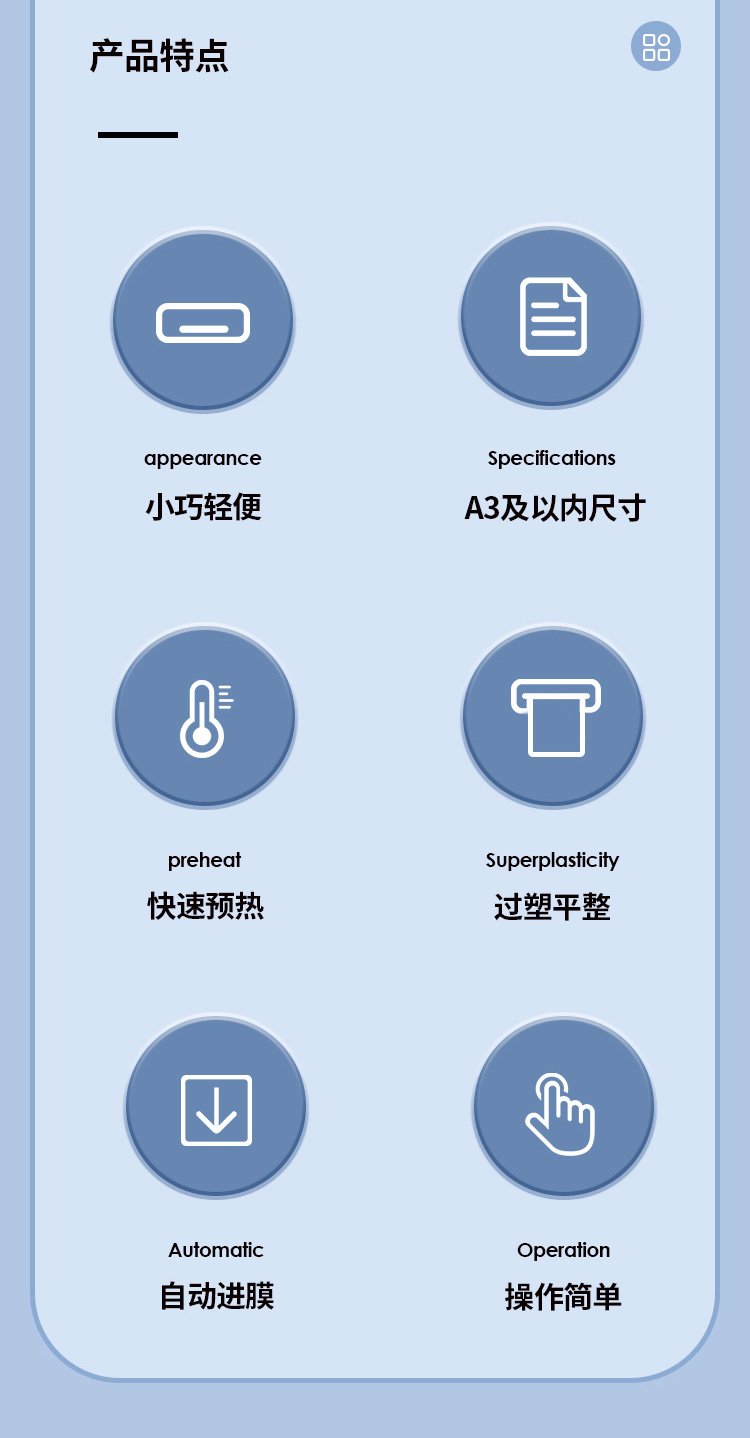 产品特点

appearance
小巧轻便

Specifications
A3及以内尺寸

preheat
快速预热

Superplasticity
过塑平整

Automatic
自动进膜

Operation
操作简单