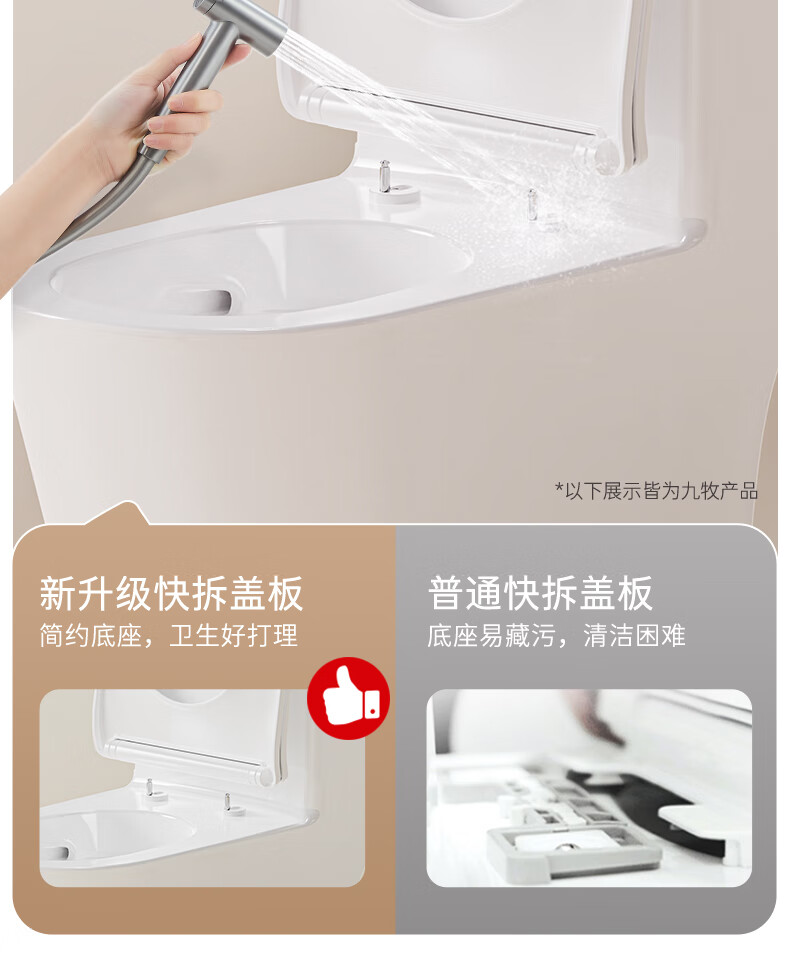 *以下展示皆为九牧产品

新升级快拆盖板
简约底座，卫生好打理

普通快拆盖板
底座易藏污，清洁困难