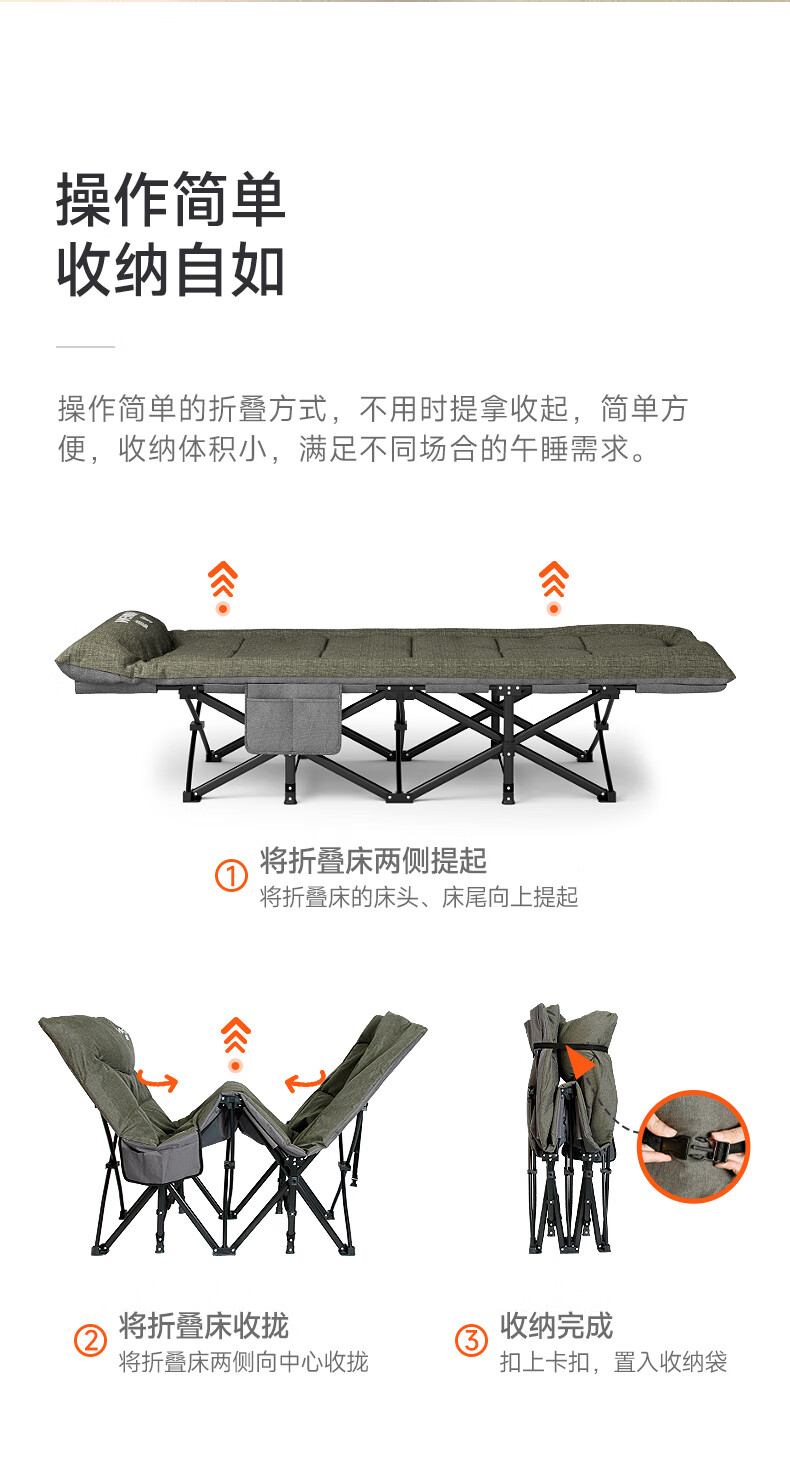 操作简单
收纳自如

操作简单的折叠方式，不用时提拿收起，简单方便，收纳体积小，满足不同场合的午睡需求。

① 将折叠床两侧提起
将折叠床的床头、床尾向上提起

② 将折叠床收拢
将折叠床两侧向中心收拢

③ 收纳完成
扣上卡扣，置入收纳袋