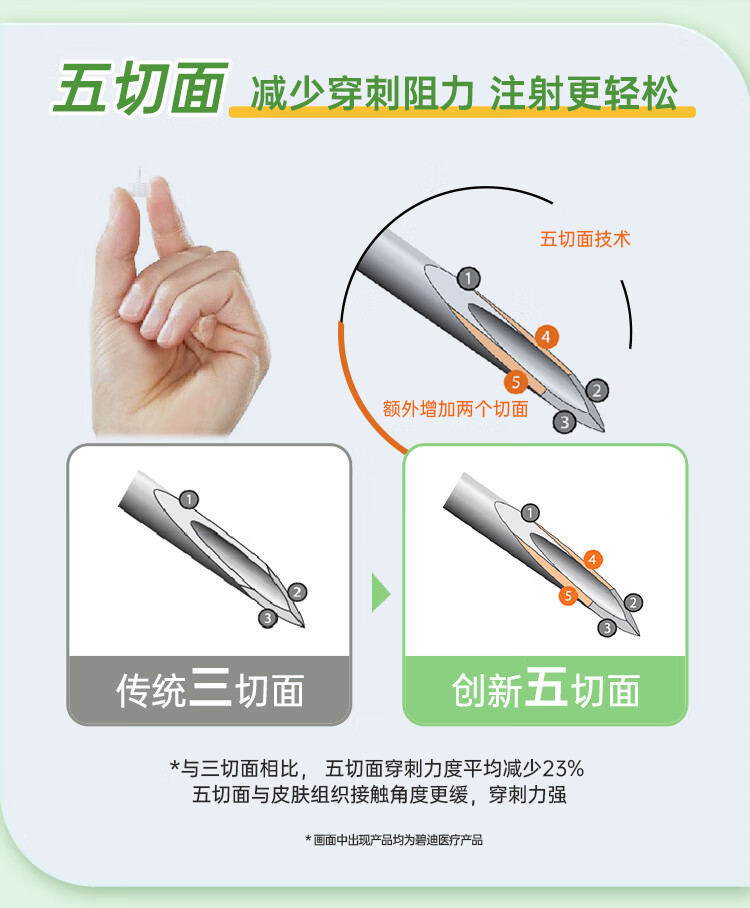 五切面 减少穿刺阻力 注射更轻松

五切面技术

1
4
5
2
3

额外增加两个切面

1
2
3

传统三切面

1
4
5
2
3

创新五切面

*与三切面相比， 五切面穿刺力度平均减少23%
五切面与皮肤组织接触角度更缓，穿刺力强

* 画面中出现产品均为碧迪医疗产品