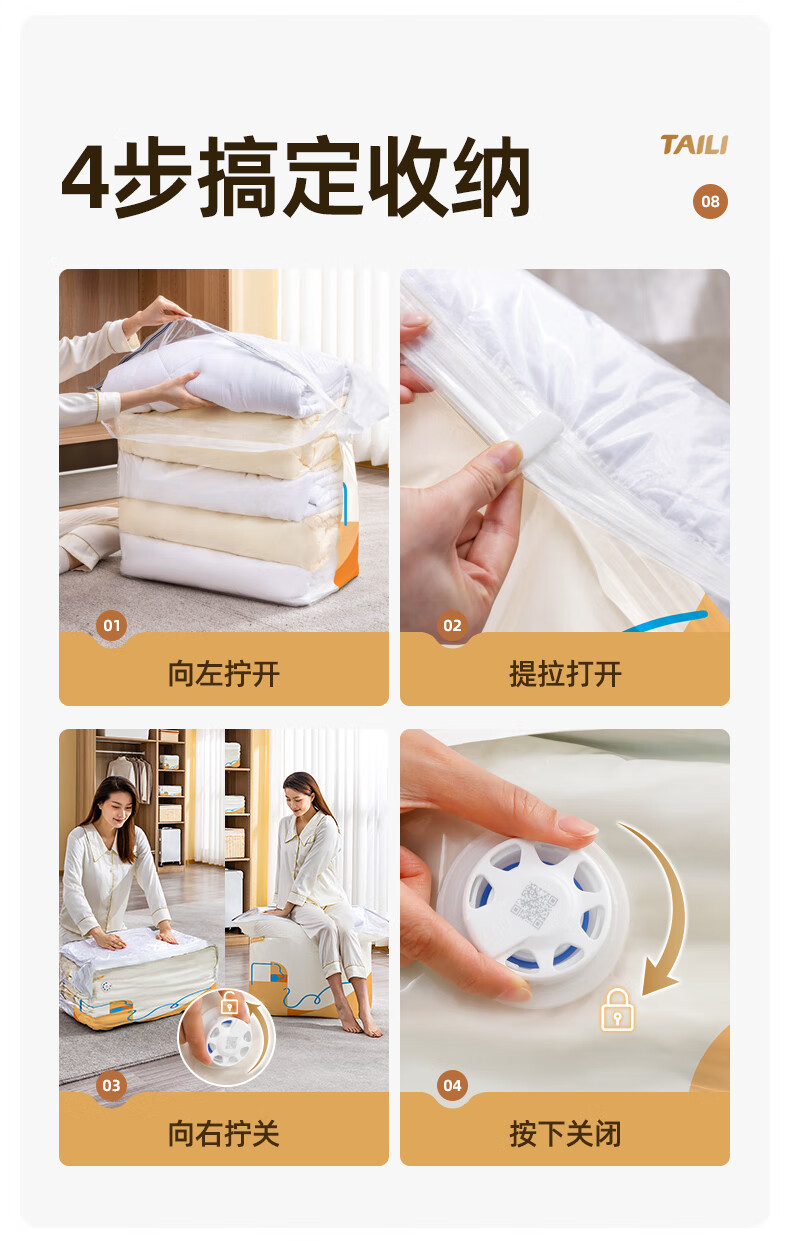 4步搞定收纳

TAILI

08

01
向左拧开

02
提拉打开

03
向右拧关

04
按下关闭