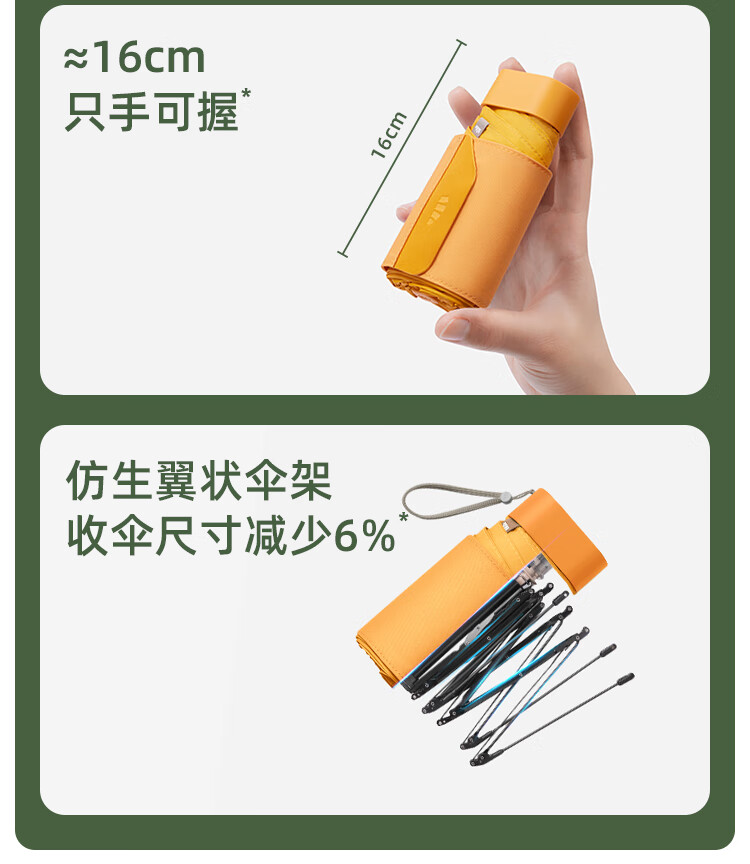 ≈16cm
只手可握*

16cm

仿生翼状伞架
收伞尺寸减少6%*