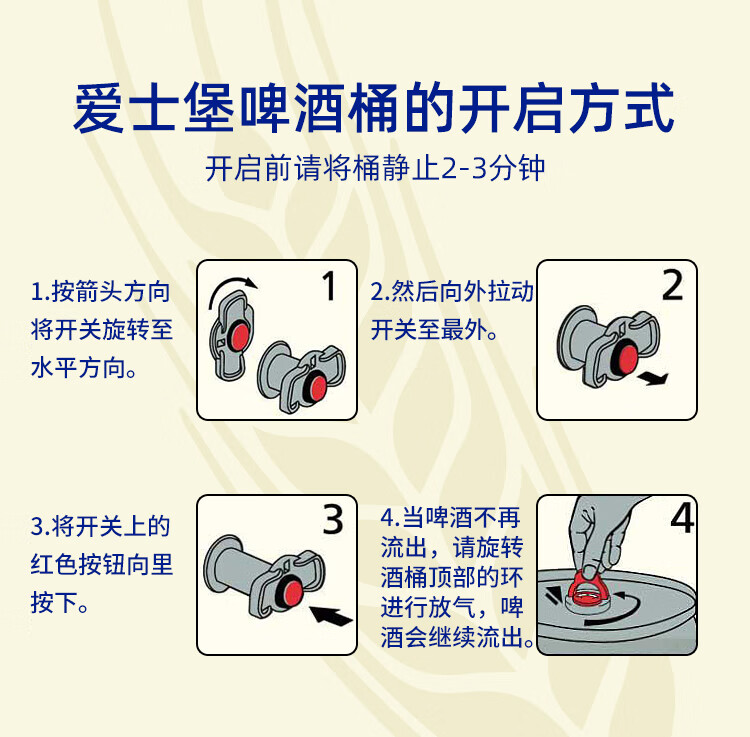 爱士堡啤酒桶的开启方式

开启前请将桶静止2-3分钟

1.按箭头方向将开关旋转至水平方向。

1

2.然后向外拉动开关至最外。

2

3.将开关上的红色按钮向里按下。

3

4.当啤酒不再流出，请旋转酒桶顶部的环进行放气，啤酒会继续流出。

4