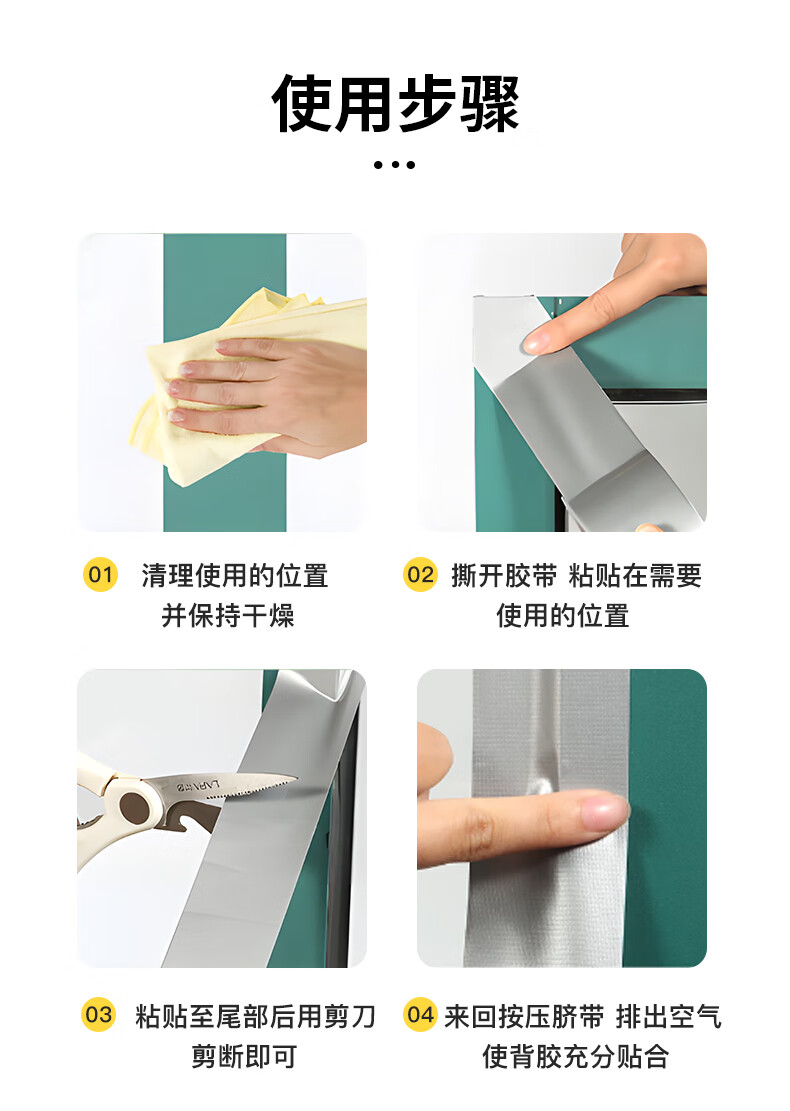 使用步骤

01 清理使用的位置 并保持干燥

02 撕开胶带 粘贴在需要 使用的位置

03 粘贴至尾部后用剪刀 剪断即可

04 来回按压脐带 排出空气 使背胶充分贴合