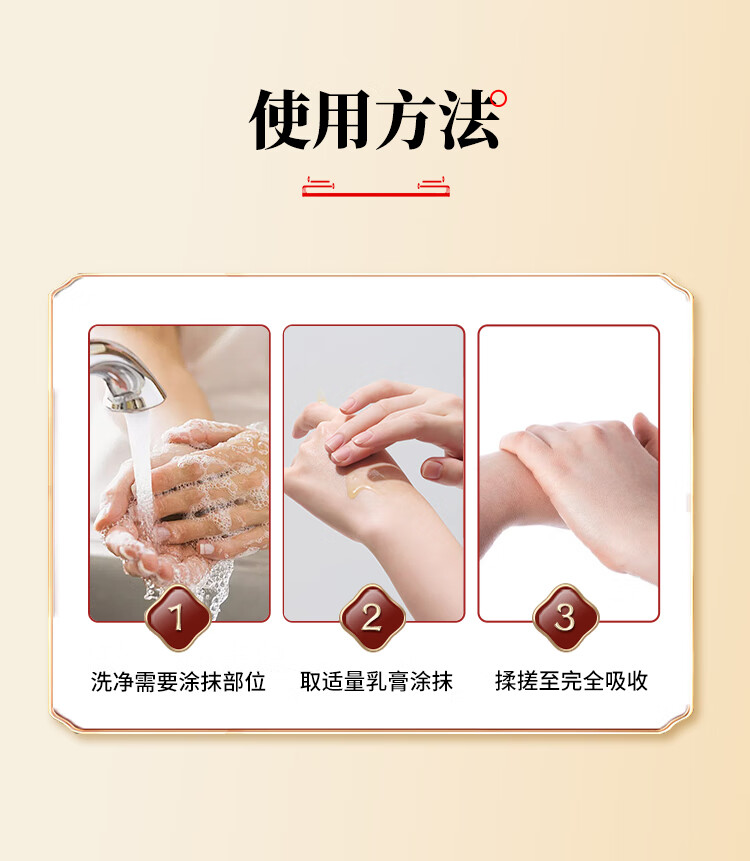 使用方法

1
洗净需要涂抹部位

2
取适量乳膏涂抹

3
揉搓至完全吸收