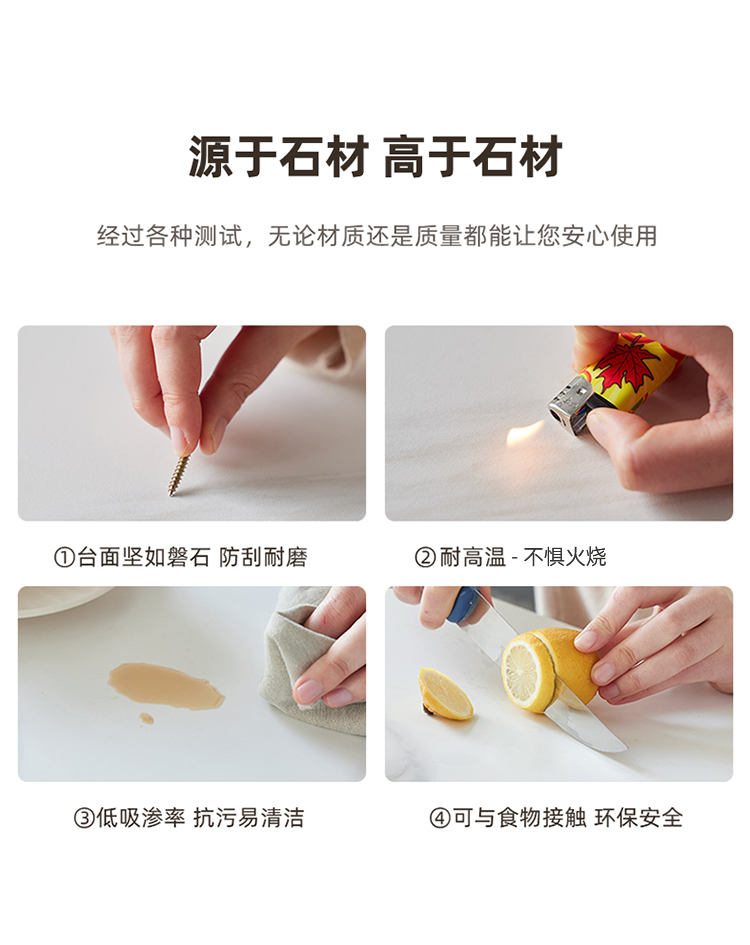 源于石材 高于石材

经过各种测试，无论材质还是质量都能让您安心使用

①台面坚如磐石 防刮耐磨

②耐高温 - 不惧火烧

③低吸渗率 抗污易清洁

④可与食物接触 环保安全