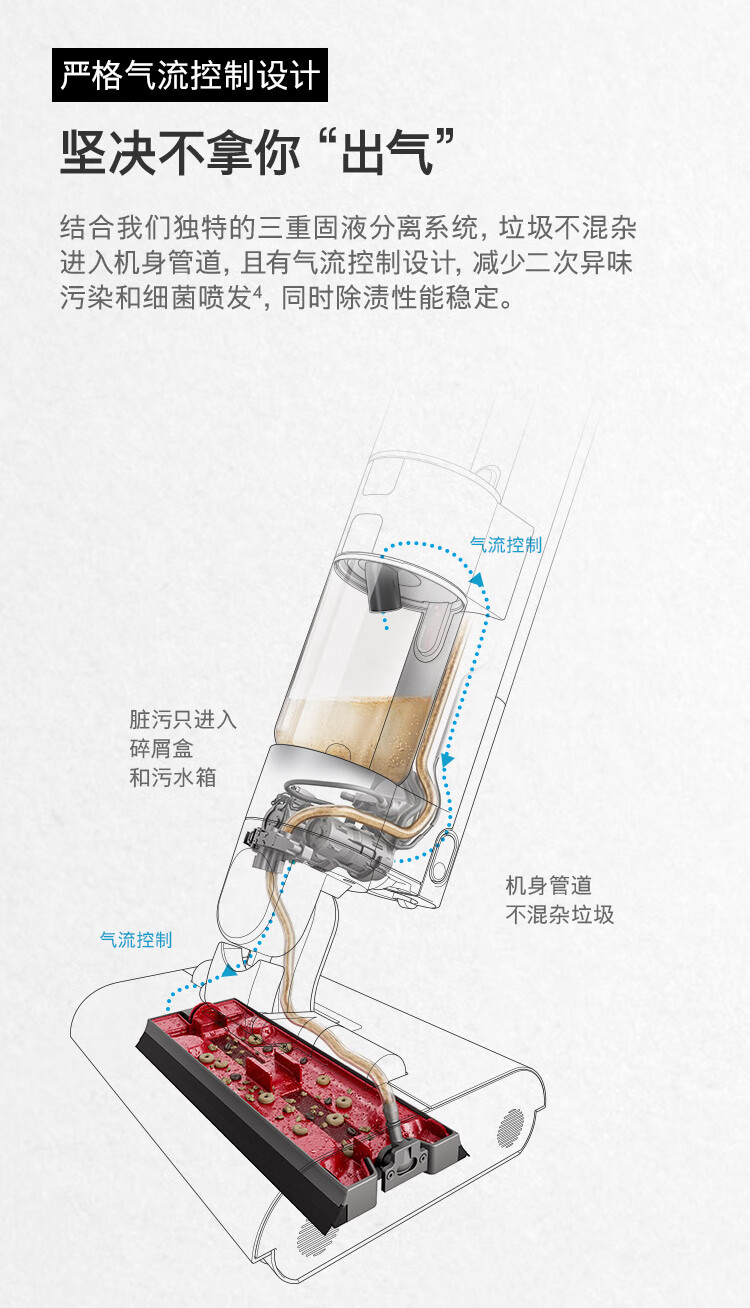 严格气流控制设计

坚决不拿你“出气”

结合我们独特的三重固液分离系统，垃圾不混杂进入机身管道，且有气流控制设计，减少二次异味污染和细菌喷发$^4$，同时除渍性能稳定。

气流控制

脏污只进入
碎屑盒
和污水箱

机身管道
不混杂垃圾

气流控制