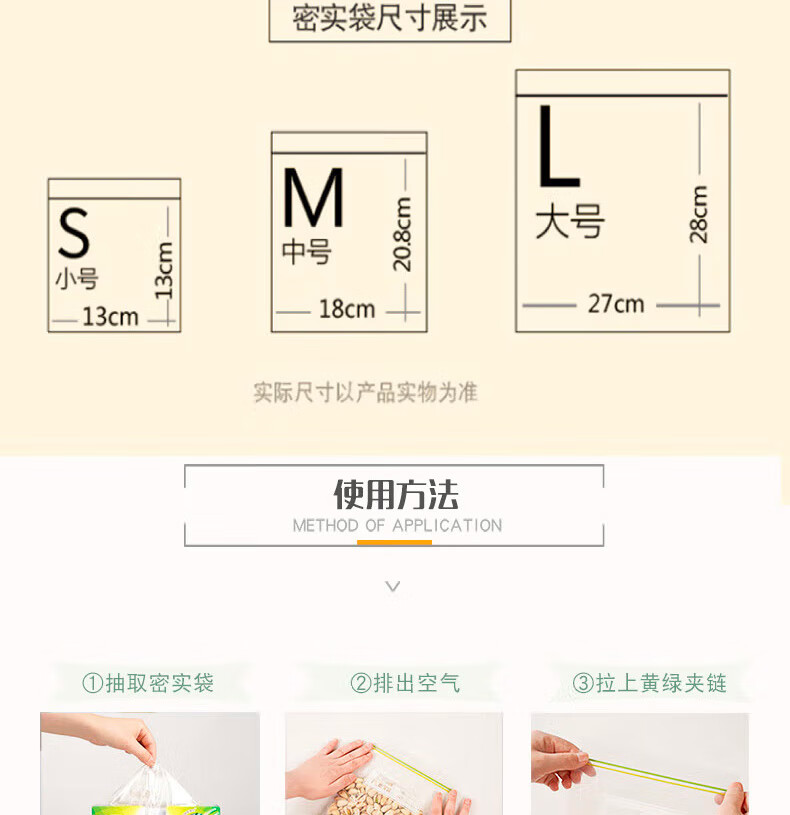 密实袋尺寸展示

S
小号
13cm
13cm

M
中号
20.8cm
18cm

L
大号
28cm
27cm

实际尺寸以产品实物为准

使用方法
METHOD OF APPLICATION

①抽取密实袋

②排出空气

③拉上黄绿夹链