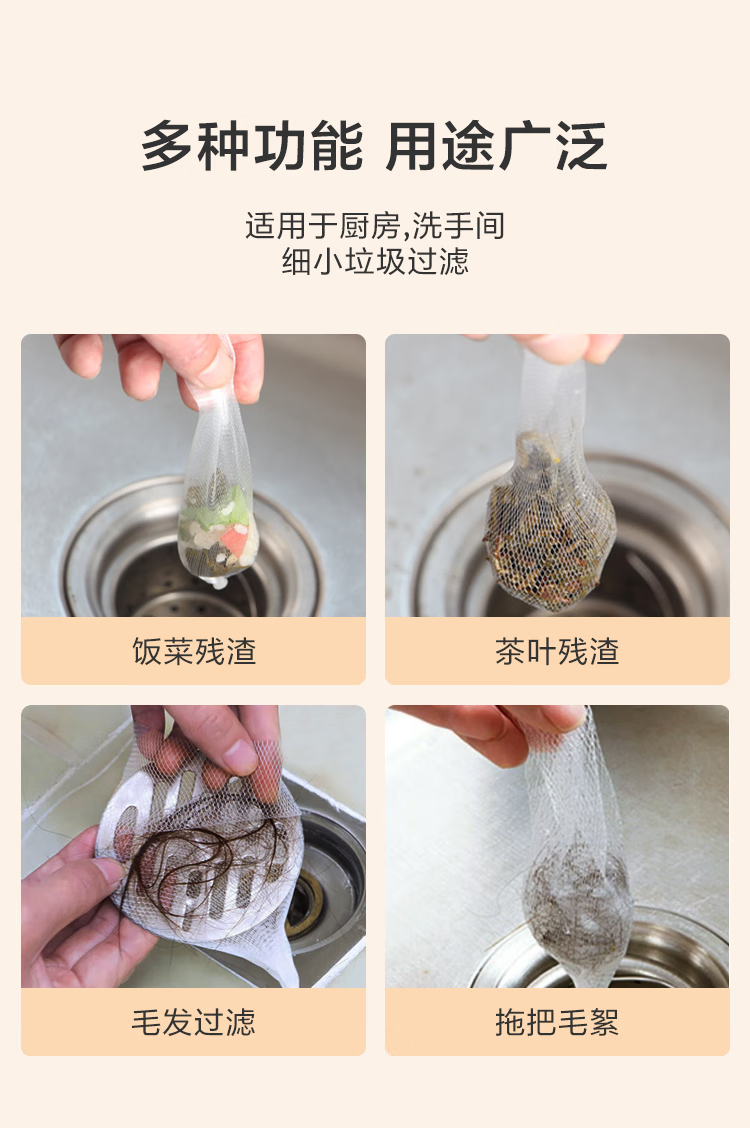 多种功能 用途广泛

适用于厨房,洗手间
细小垃圾过滤

饭菜残渣

茶叶残渣

毛发过滤

拖把毛絮