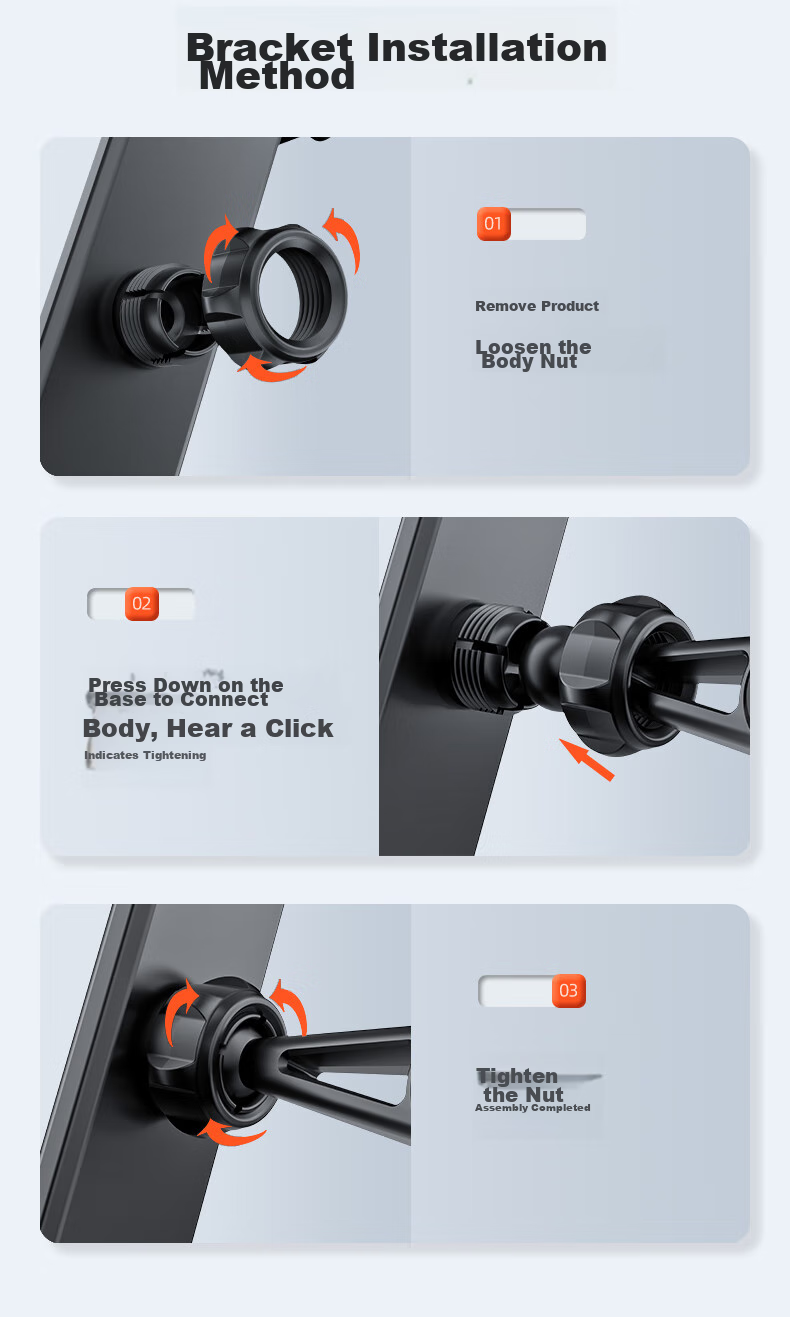 Bracket Installation Method

01

Remove Product

Loosen the Body Nut

02

Press Down on the Base to Connect Body, Hear a Click

Indicates Tightening

03

Tighten the Nut

Assembly Completed