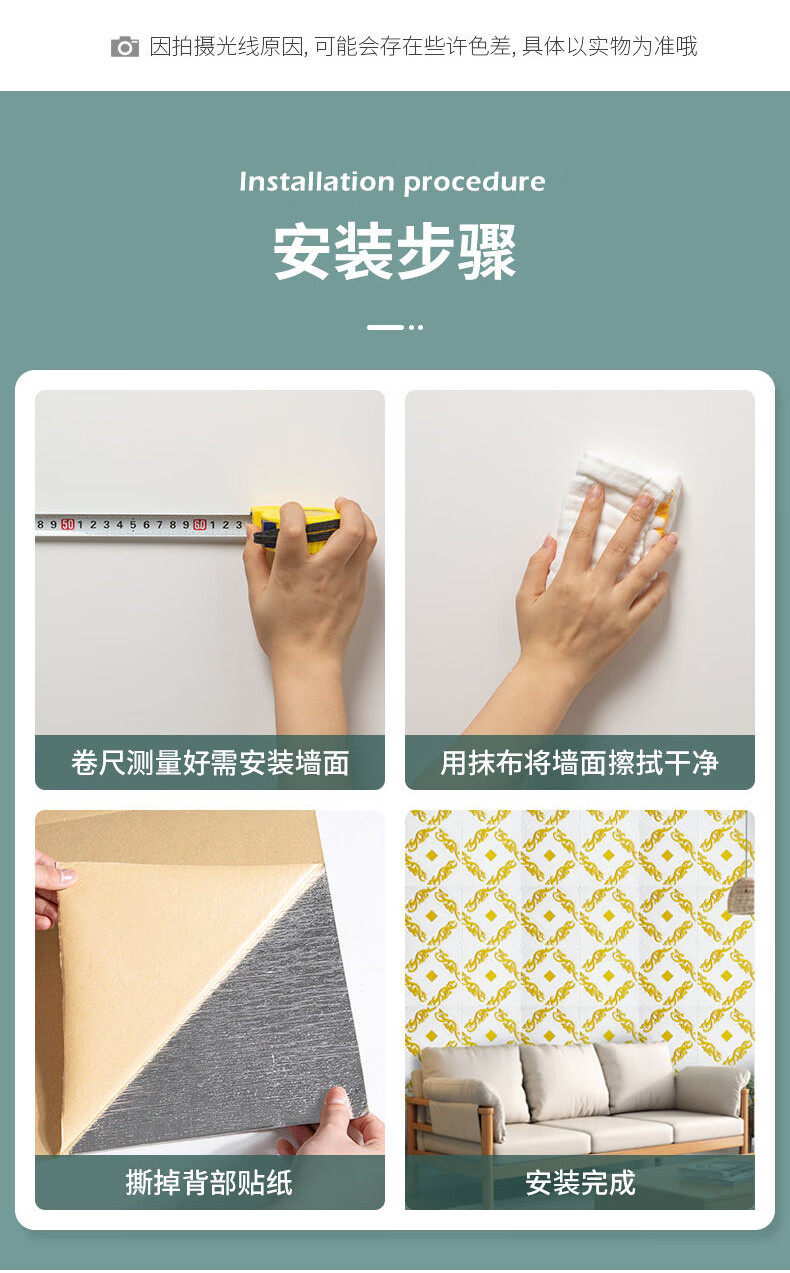 因拍摄光线原因, 可能会存在些许色差, 具体以实物为准哦

Installation procedure

安装步骤

8 9 50 1 2 3 4 5 6 7 8 9 60 1 2 3

卷尺测量好需安装墙面

用抹布将墙面擦拭干净

撕掉背部贴纸

安装完成