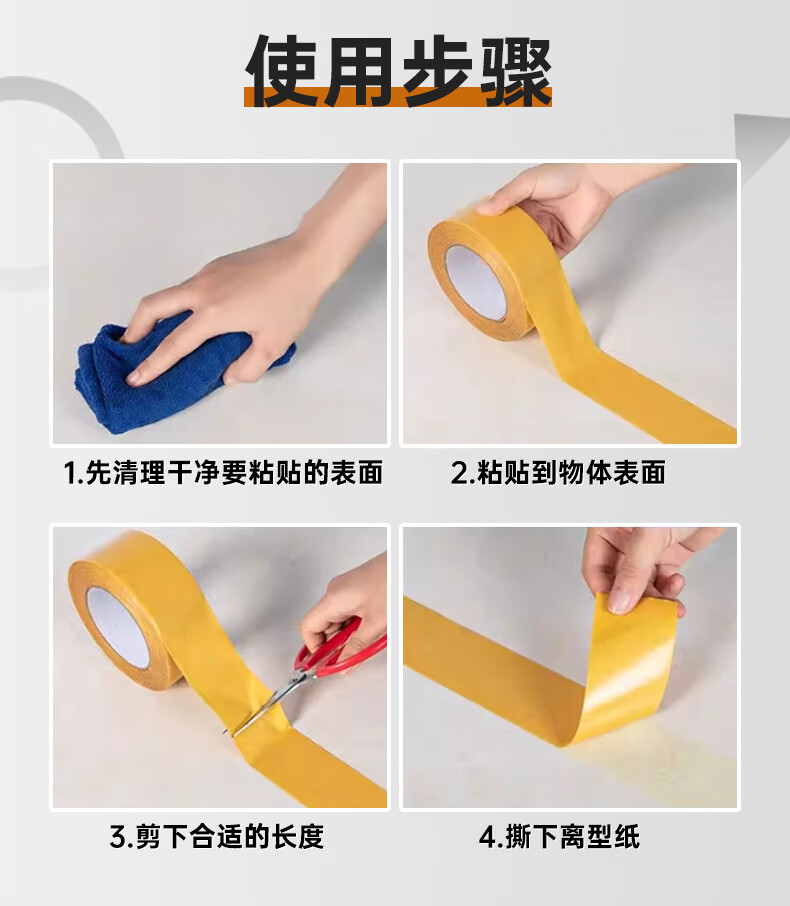 使用步骤

1.先清理干净要粘贴的表面

2.粘贴到物体表面

3.剪下合适的长度

4.撕下离型纸