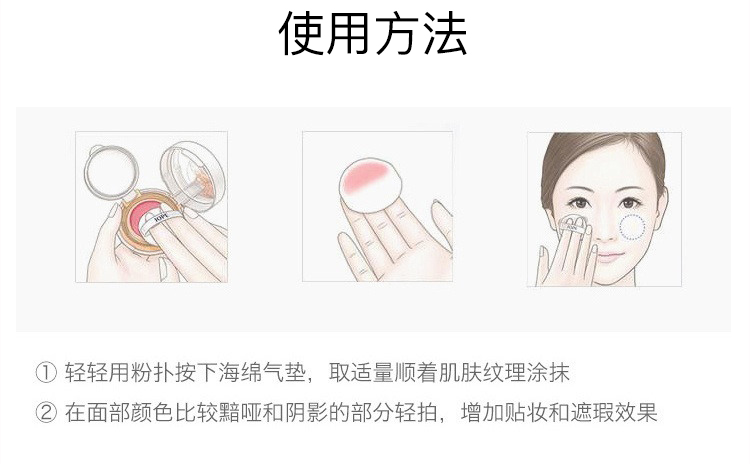 使用方法

① 轻轻用粉扑按下海绵气垫，取适量顺着肌肤纹理涂抹

② 在面部颜色比较黯哑和阴影的部分轻拍，增加贴妆和遮瑕效果