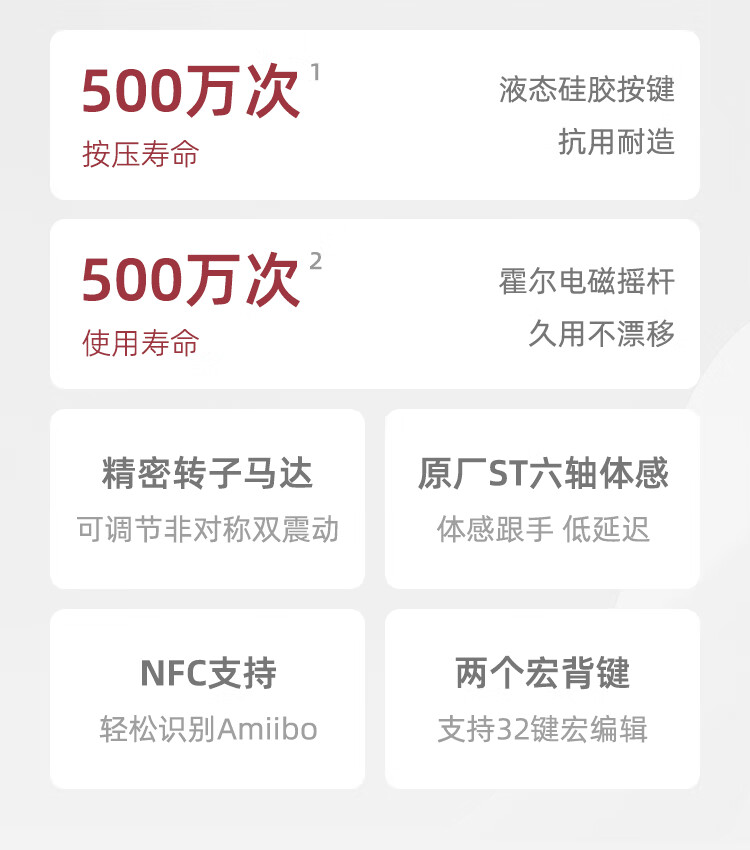 500万次$^{1}$
按压寿命

液态硅胶按键
抗用耐造

500万次$^{2}$
使用寿命

霍尔电磁摇杆
久用不漂移

精密转子马达
可调节非对称双震动

原厂ST六轴体感
体感跟手 低延迟

NFC支持
轻松识别Amiibo

两个宏背键
支持32键宏编辑