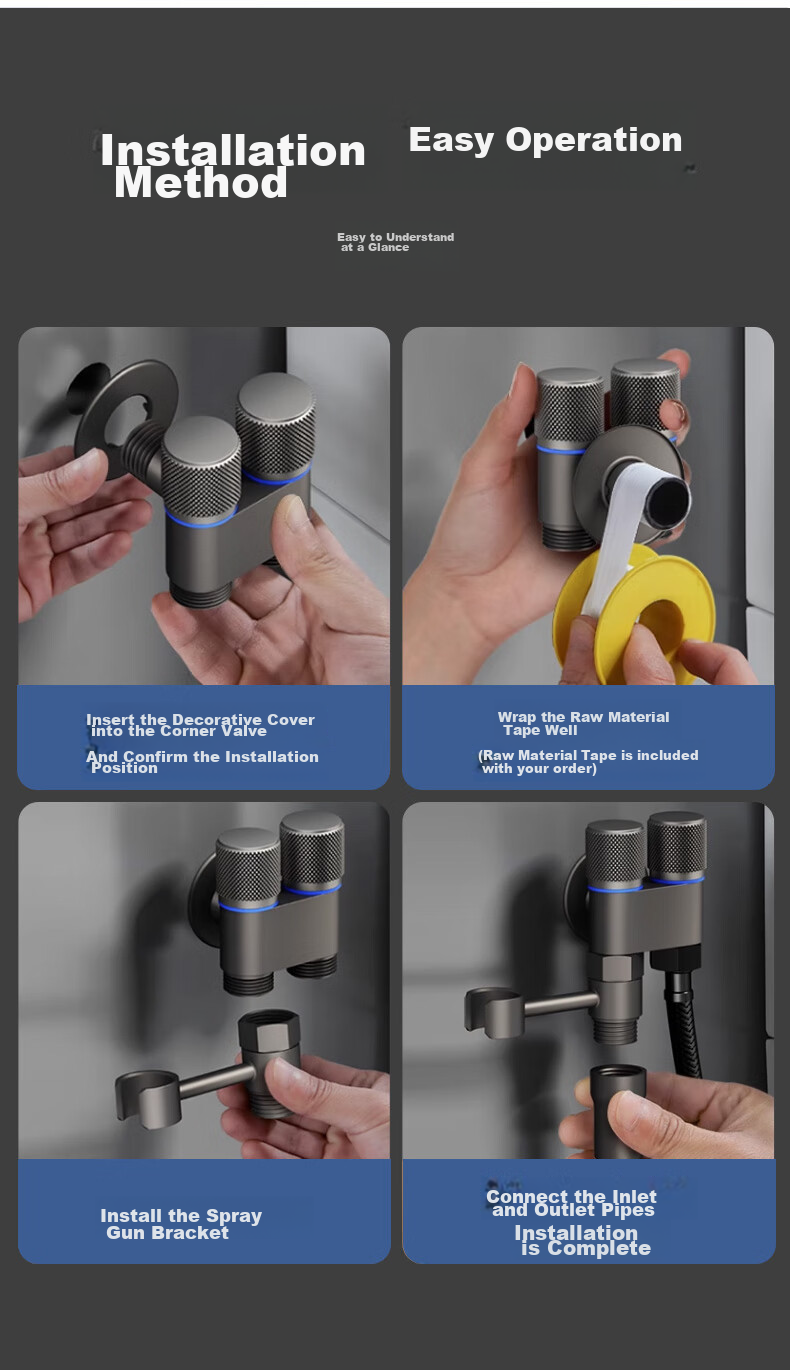 Installation Method

Easy Operation

Easy to Understand at a Glance

Insert the Decorative Cover into the Corner Valve

And Confirm the Installation Position

Wrap the Raw Material Tape Well

(Raw Material Tape is included with your order)

Install the Spray Gun Bracket

Connect the Inlet and Outlet Pipes

Installation is Complete