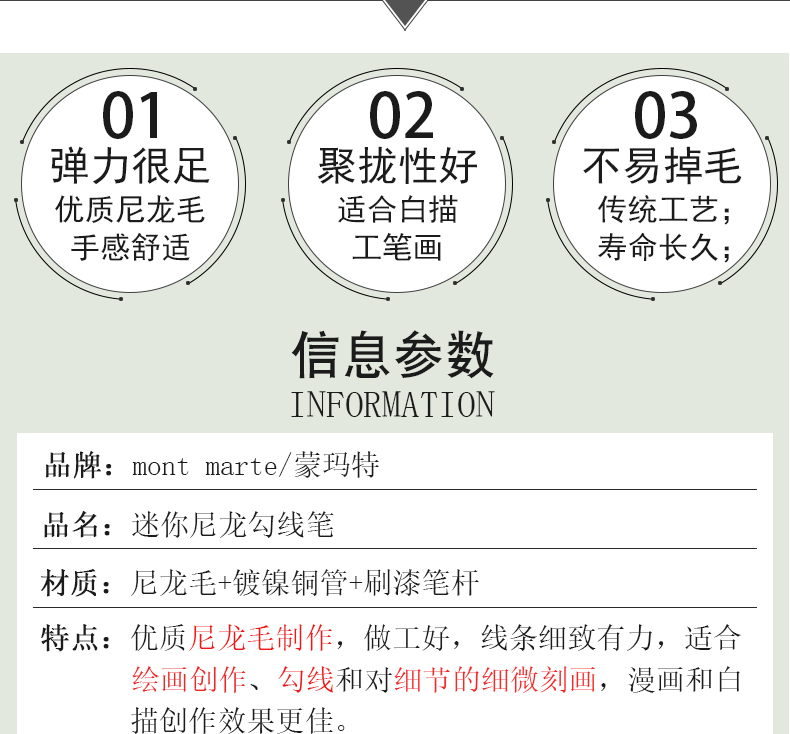 01
弹力很足
优质尼龙毛
手感舒适

02
聚拢性好
适合白描
工笔画

03
不易掉毛
传统工艺；
寿命长久；

信息参数
INFORMATION

品牌：mont marte/蒙玛特

品名：迷你尼龙勾线笔

材质：尼龙毛+镀镍铜管+刷漆笔杆

特点：优质尼龙毛制作，做工好，线条细致有力，适合绘画创作、勾线和对细节的细微刻画，漫画和白描创作效果更佳。