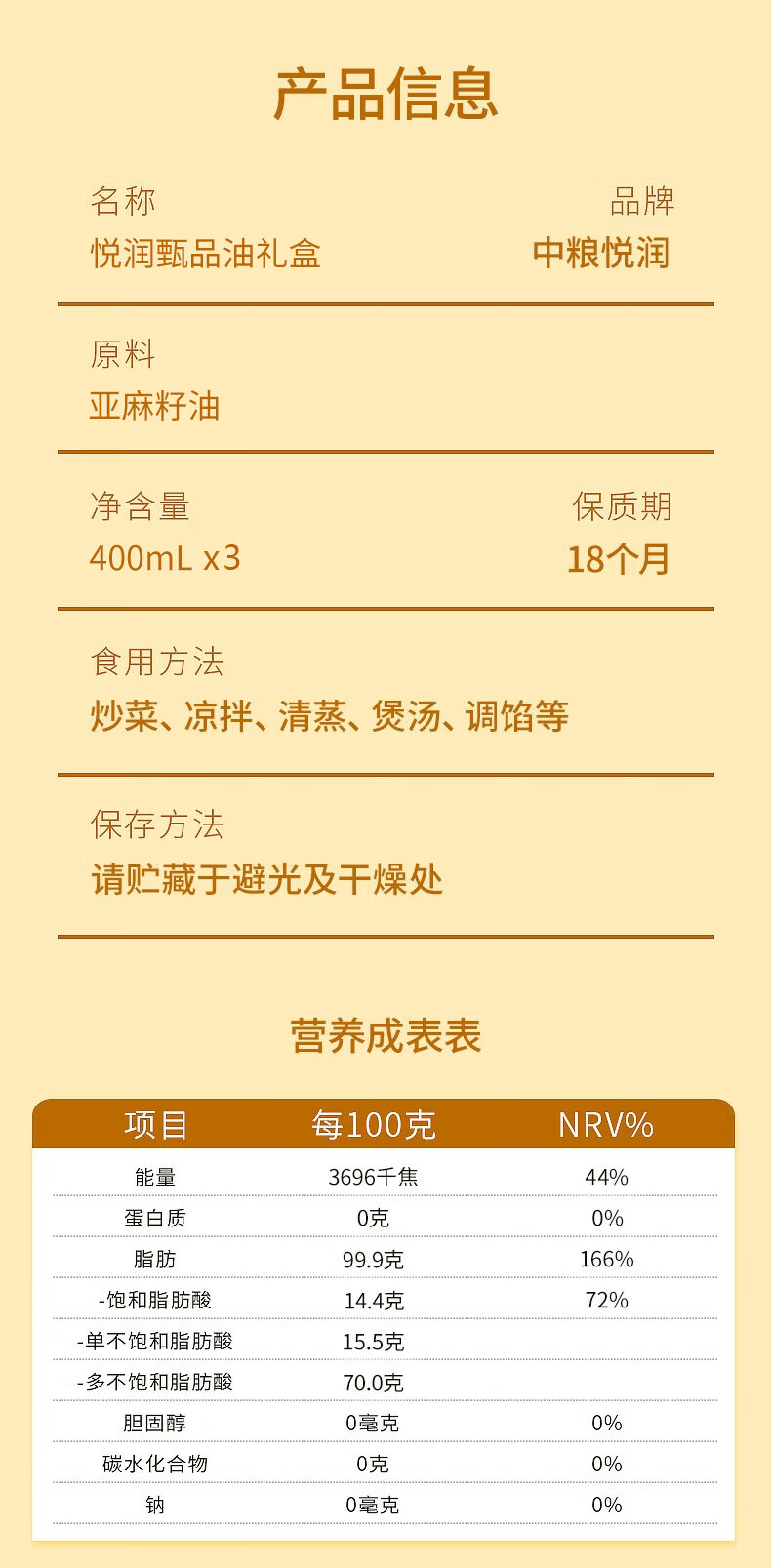 产品信息

名称
悦润甄品油礼盒

品牌
中粮悦润

原料
亚麻籽油

净含量
400mL x3

保质期
18个月

食用方法
炒菜、凉拌、清蒸、煲汤、调馅等

保存方法
请贮藏于避光及干燥处

营养成表表

| 项目 | 每100克 | NRV% |
|---|---|---|
| 能量 | 3696千焦 | 44% |
| 蛋白质 | 0克 | 0% |
| 脂肪 | 99.9克 | 166% |
| -饱和脂肪酸 | 14.4克 | 72% |
| -单不饱和脂肪酸 | 15.5克 | |
| -多不饱和脂肪酸 | 70.0克 | |
| 胆固醇 | 0毫克 | 0% |
| 碳水化合物 | 0克 | 0% |
| 钠 | 0毫克 | 0% |