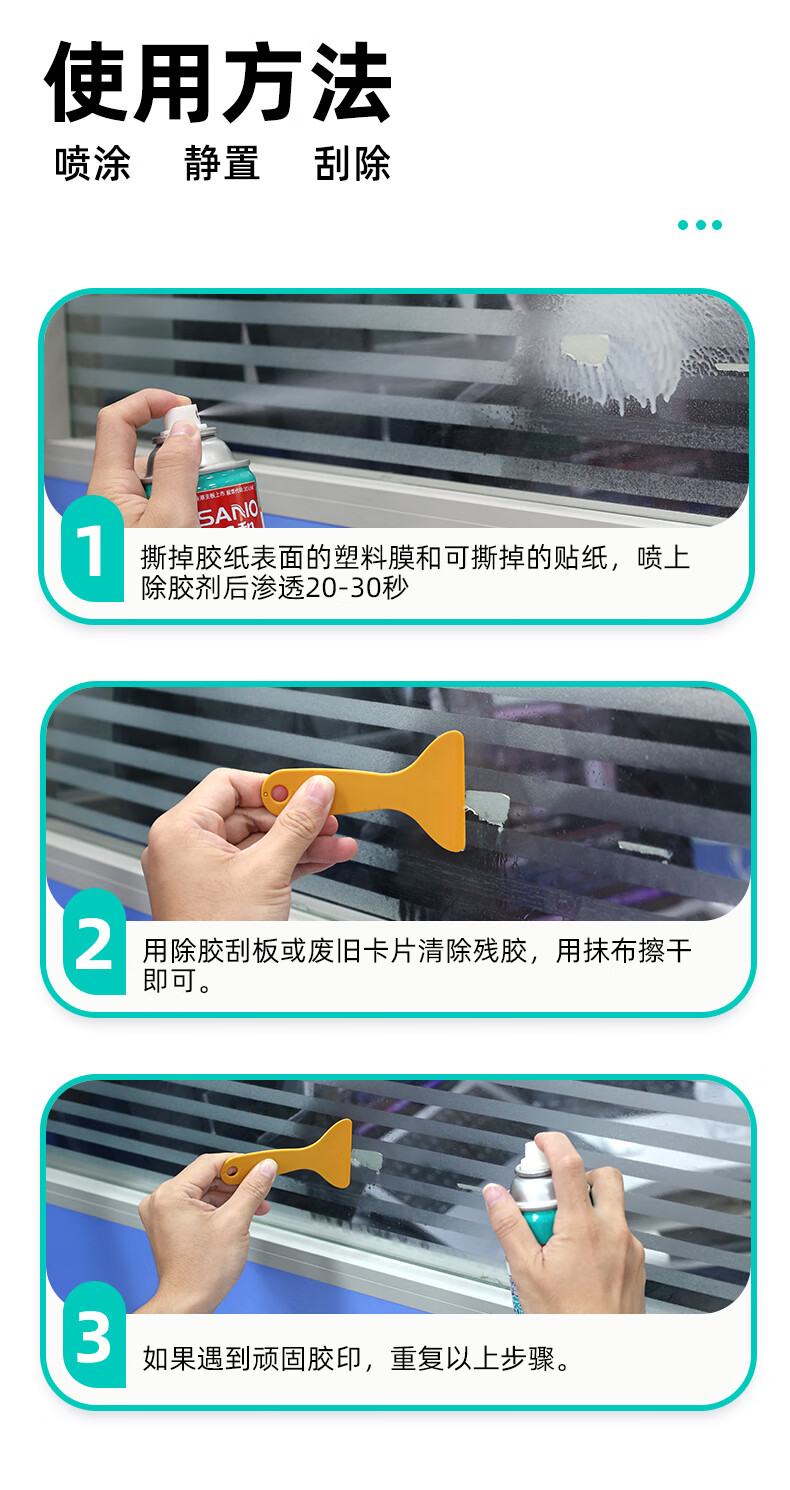 使用方法

喷涂　静置　刮除

SANO

1

撕掉胶纸表面的塑料膜和可撕掉的贴纸，喷上除胶剂后渗透20-30秒

2

用除胶刮板或废旧卡片清除残胶，用抹布擦干即可。

3

如果遇到顽固胶印，重复以上步骤。