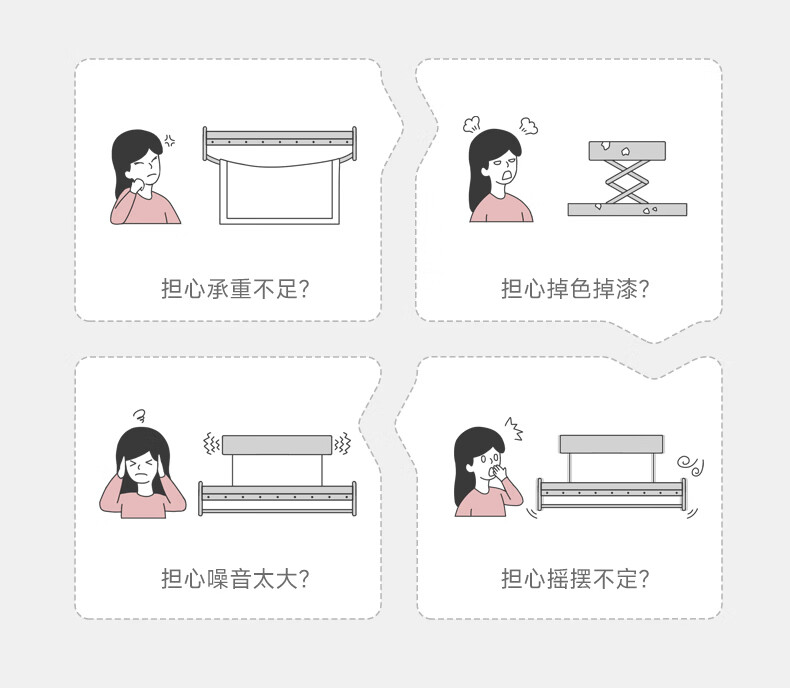 担心承重不足?

担心掉色掉漆?

担心噪音太大?

担心摇摆不定?