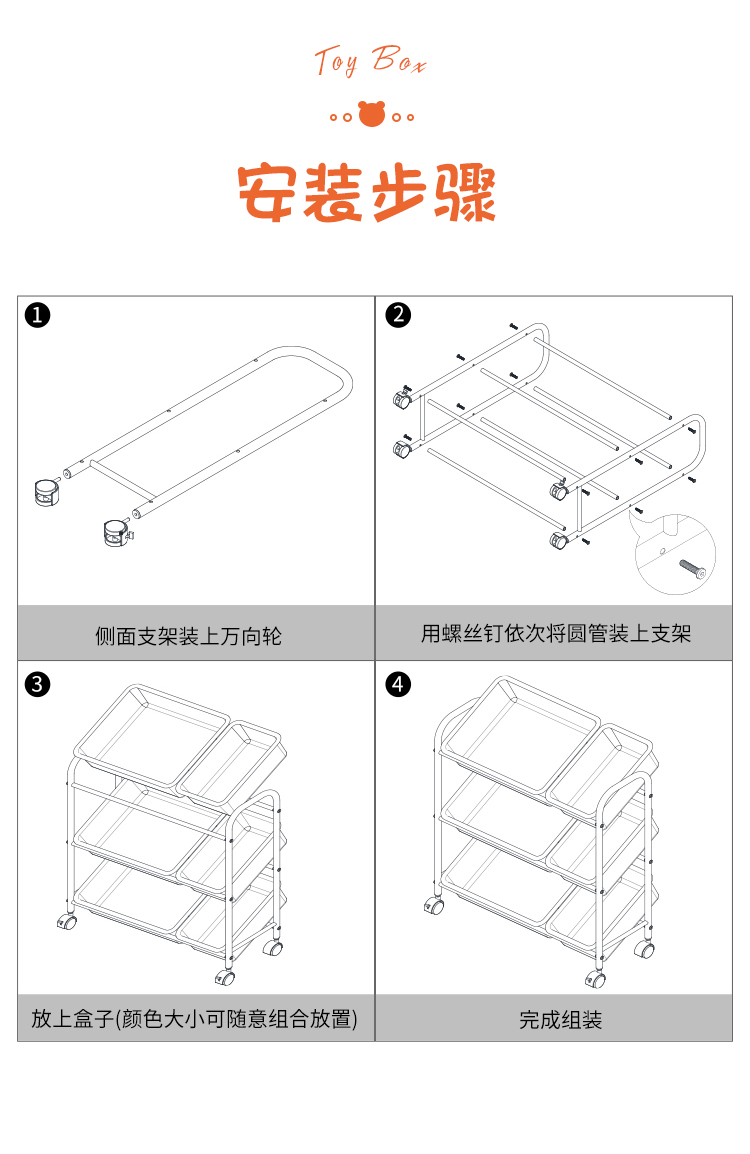 Toy Box

安装步骤

❶

侧面支架装上万向轮

❷

用螺丝钉依次将圆管装上支架

❸

放上盒子(颜色大小可随意组合放置)

❹

完成组装