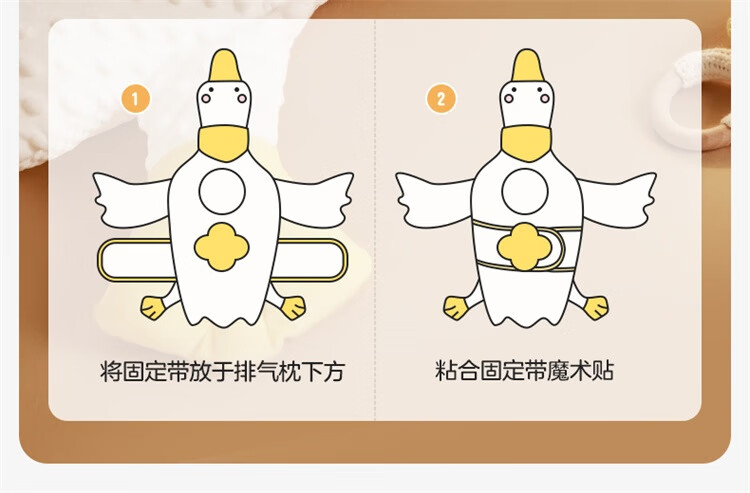 1

将固定带放于排气枕下方

2

粘合固定带魔术贴