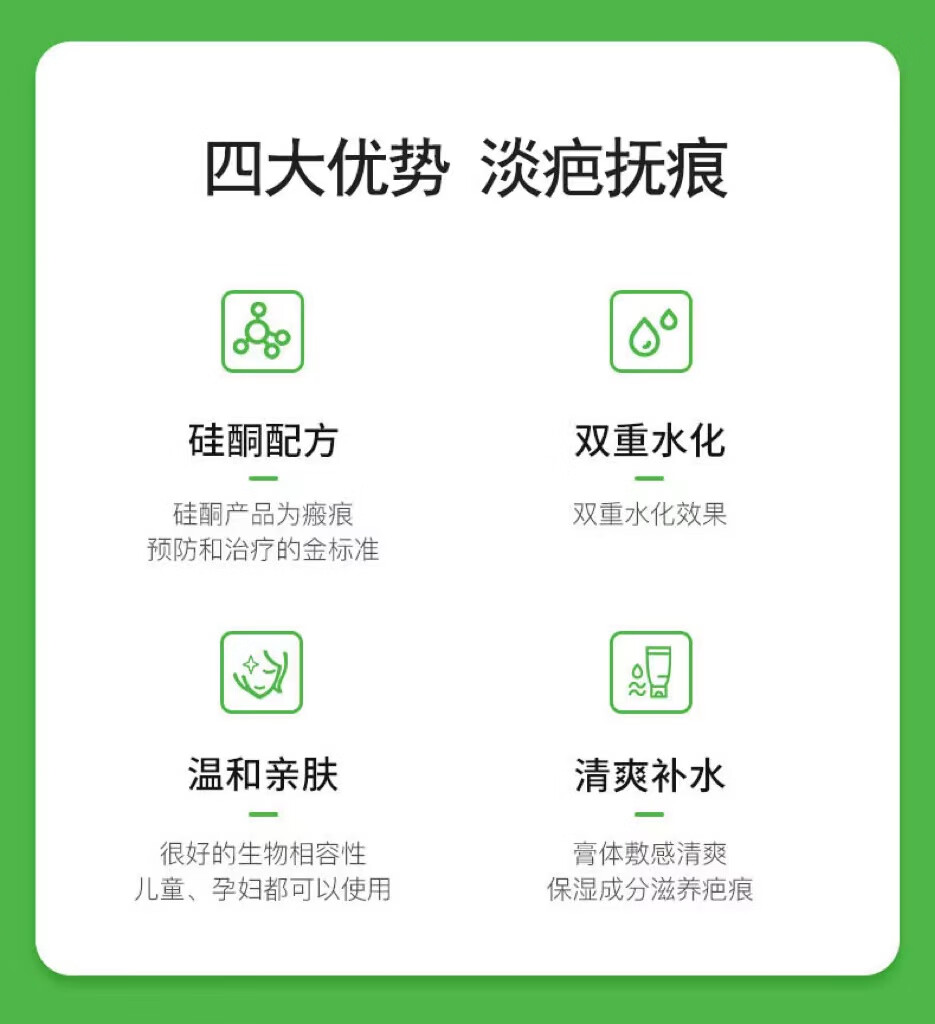 四大优势 淡疤抚痕

硅酮配方

硅酮产品为瘢痕
预防和治疗的金标准

双重水化

双重水化效果

温和亲肤

很好的生物相容性
儿童、孕妇都可以使用

清爽补水

膏体敷感清爽
保湿成分滋养疤痕