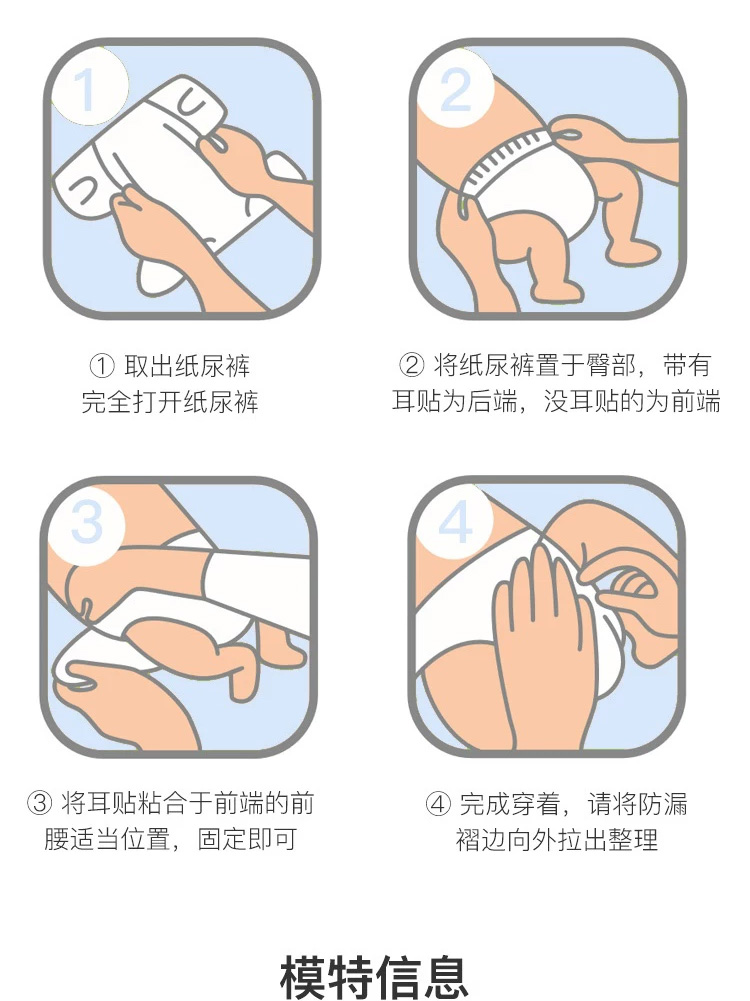 1

2

① 取出纸尿裤
完全打开纸尿裤

② 将纸尿裤置于臀部，带有耳贴为后端，没耳贴的为前端

3

4

③ 将耳贴粘合于前端的前腰适当位置，固定即可

④ 完成穿着，请将防漏褶边向外拉出整理

模特信息