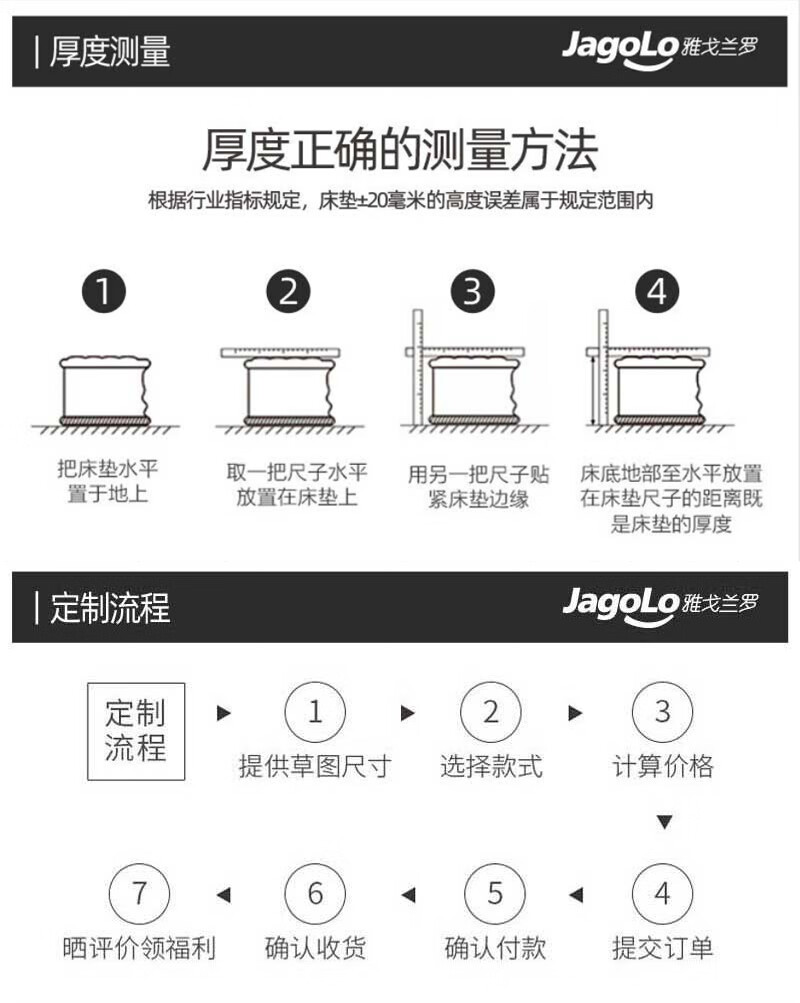 | 厚度测量

JagoLo 雅戈兰罗

厚度正确的测量方法

根据行业指标规定，床垫±20毫米的高度误差属于规定范围内

1
把床垫水平置于地上

2
取一把尺子水平放置在床垫上

3
用另一把尺子贴紧床垫边缘

4
床底地部至水平放置在床垫尺子的距离既是床垫的厚度

| 定制流程

JagoLo 雅戈兰罗

定制流程

1
提供草图尺寸

2
选择款式

3
计算价格

4
提交订单

5
确认付款

6
确认收货

7
晒评价领福利